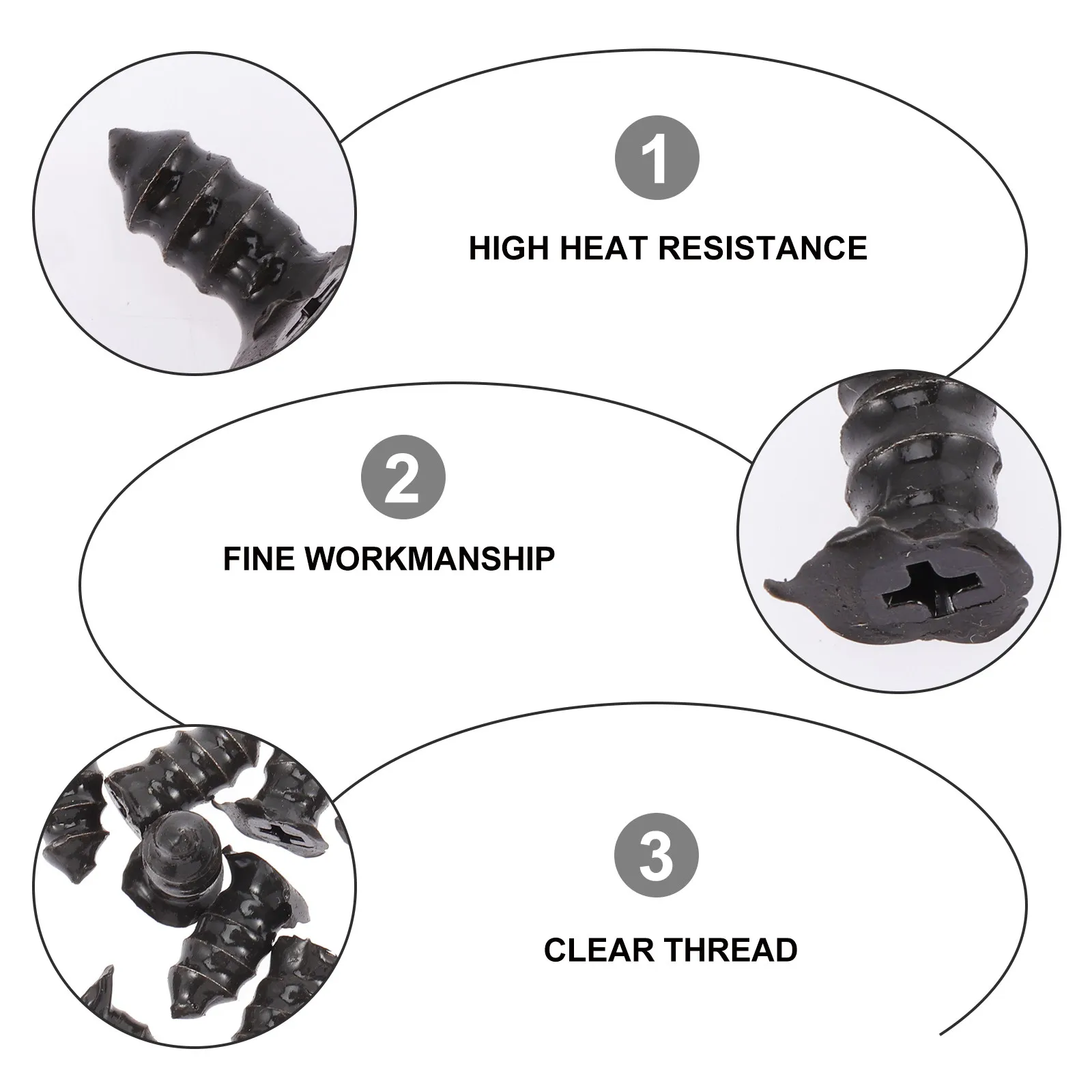 1

HIGH HEAT RESISTANCE

2

FINE WORKMANSHIP

3

CLEAR THREAD