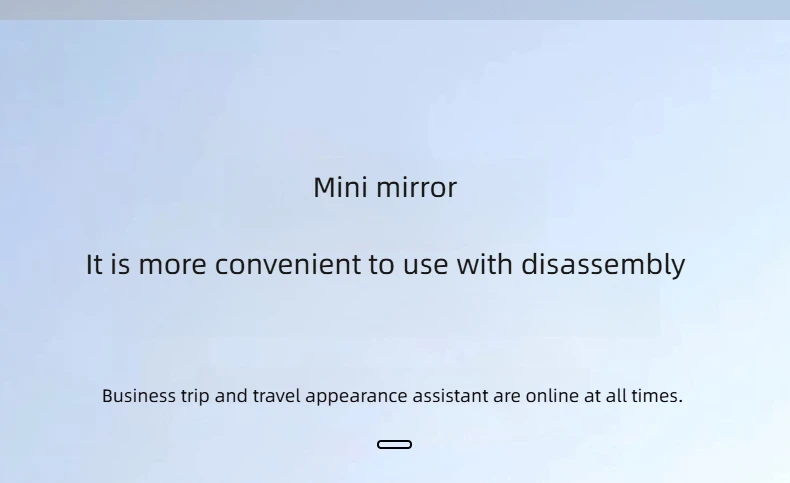 Mini mirror

It is more convenient to use with disassembly

Business trip and travel appearance assistant are online at all times.