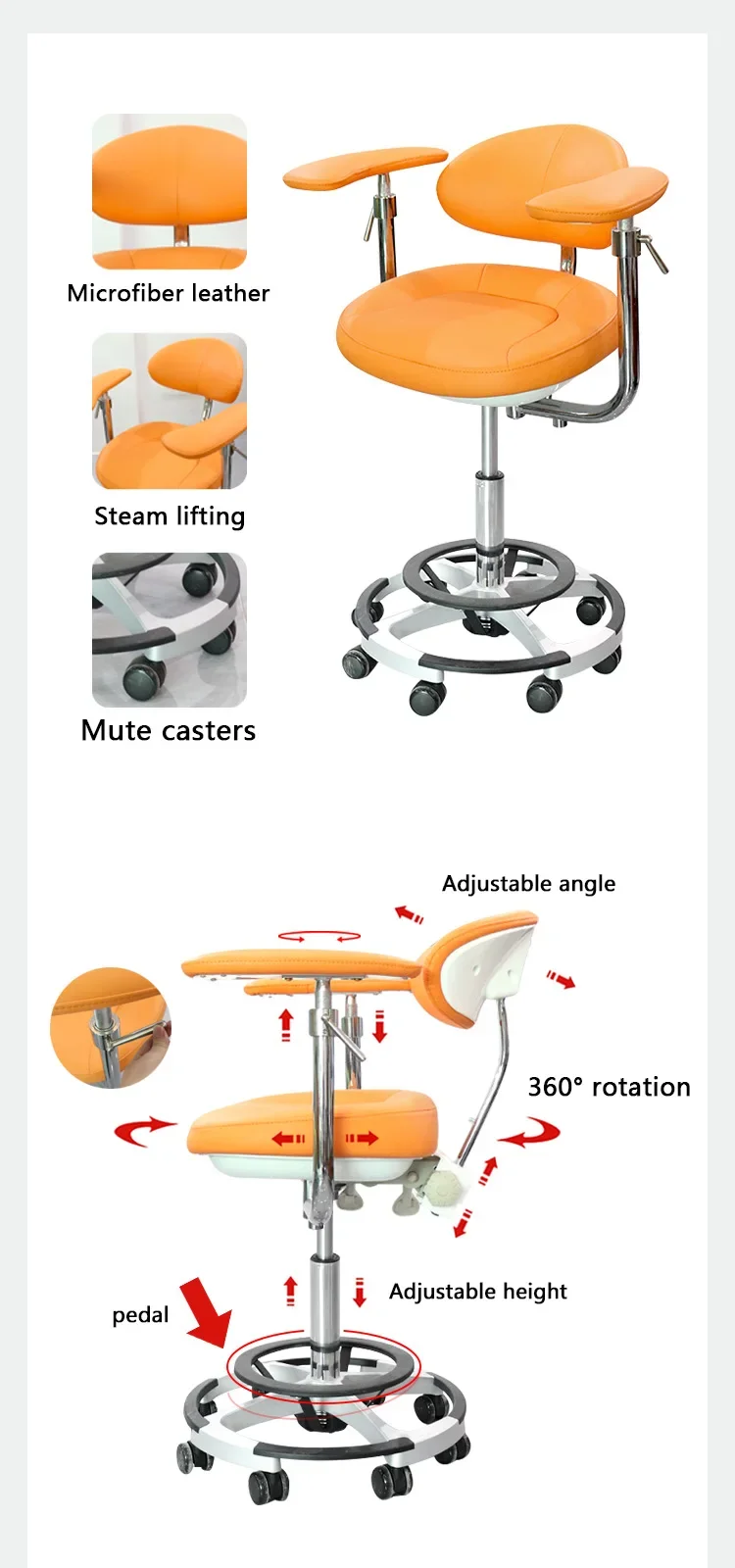 Microfiber leather

Steam lifting

Mute casters

Adjustable angle

360° rotation

Adjustable height

pedal