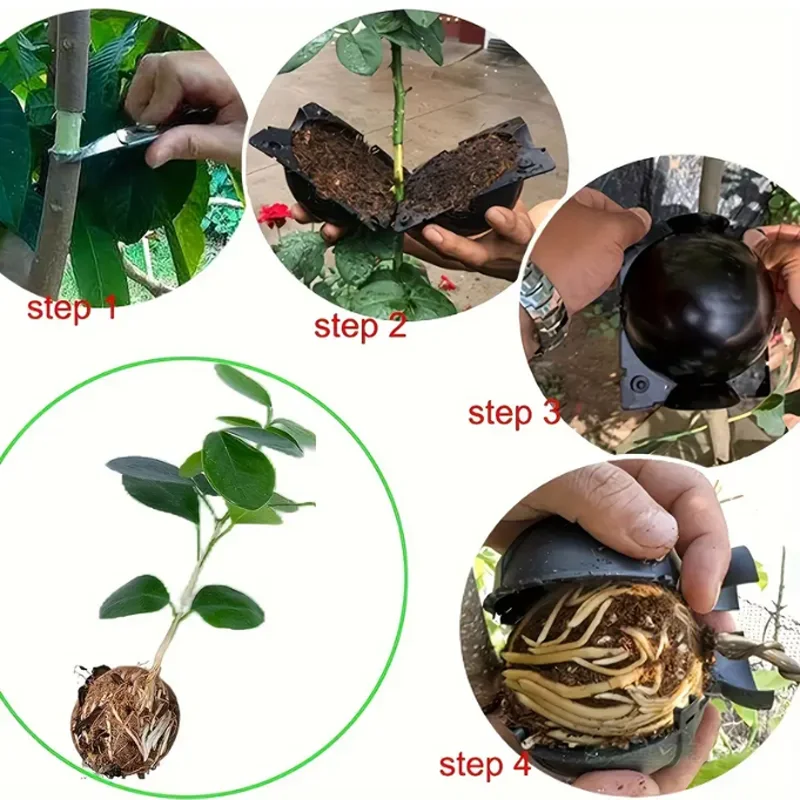 step 1

step 2

step 3

step 4