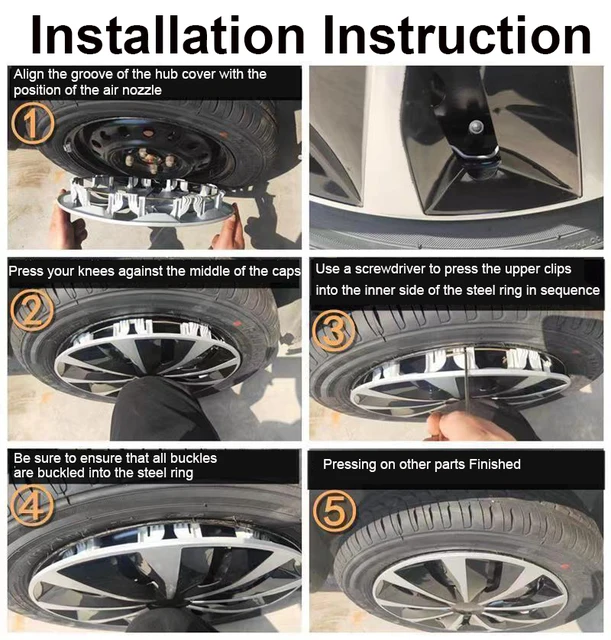 Installation Instruction

Align the groove of the hub cover with the position of the air nozzle

①

Press your knees against the middle of the caps

②

Use a screwdriver to press the upper clips into the inner side of the steel ring in sequence

③

Be sure to ensure that all buckles are buckled into the steel ring

④

Pressing on other parts Finished

⑤