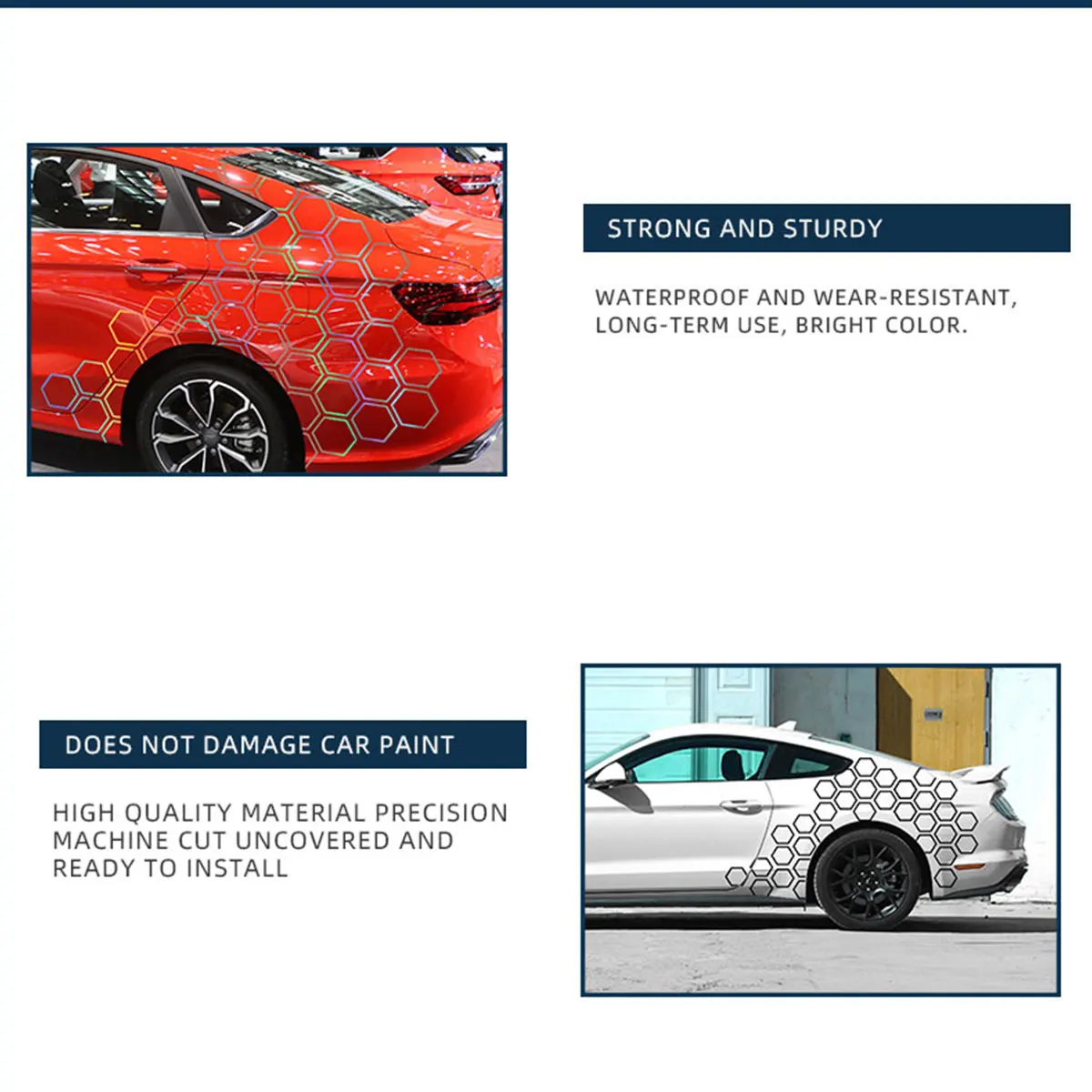 STRONG AND STURDY

WATERPROOF AND WEAR-RESISTANT, LONG-TERM USE, BRIGHT COLOR.

DOES NOT DAMAGE CAR PAINT

HIGH QUALITY MATERIAL PRECISION MACHINE CUT UNCOVERED AND READY TO INSTALL