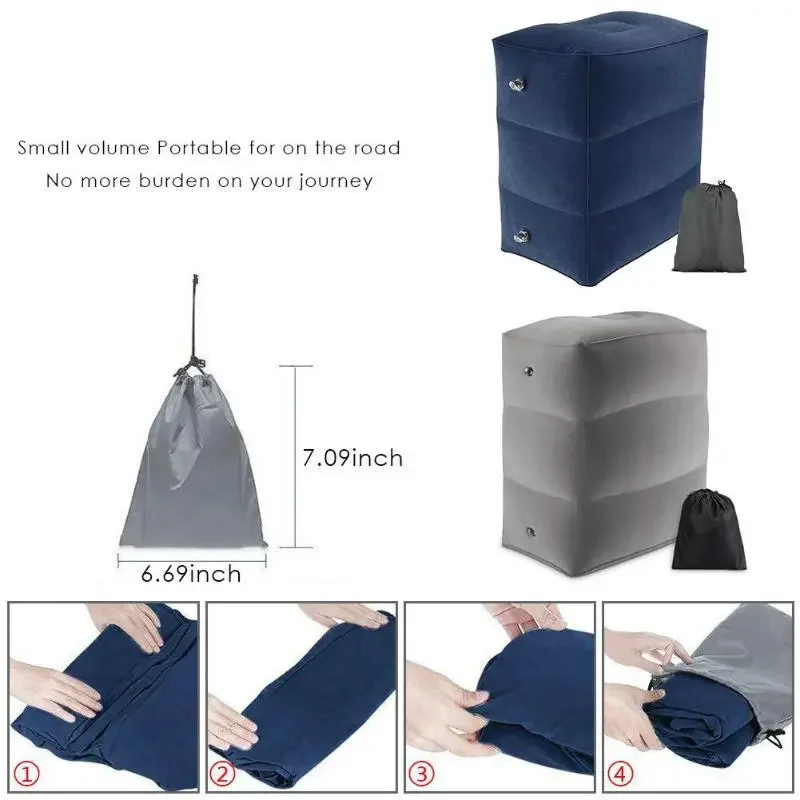 Small volume Portable for on the road
No more burden on your journey

7.09inch

6.69inch

①

②

③

④