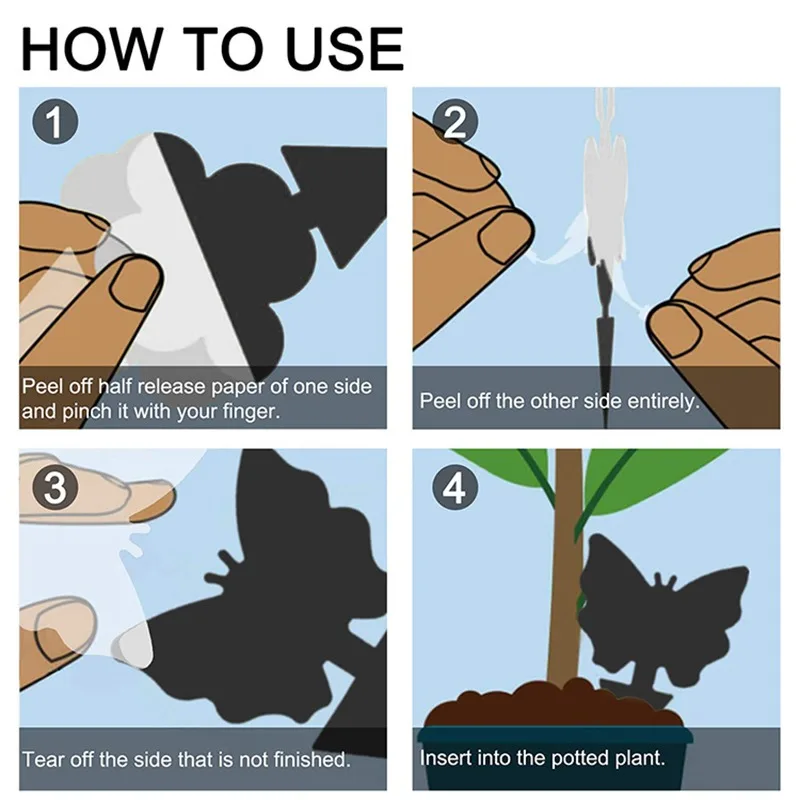 HOW TO USE

1

Peel off half release paper of one side and pinch it with your finger.

2

Peel off the other side entirely.

3

Tear off the side that is not finished.

4

Insert into the potted plant.