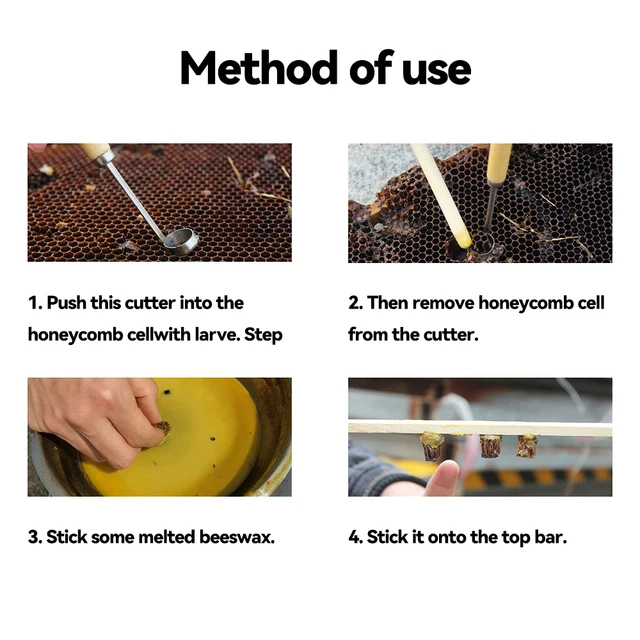 Method of use

1. Push this cutter into the honeycomb cellwith larve. Step

2. Then remove honeycomb cell from the cutter.

3. Stick some melted beeswax.

4. Stick it onto the top bar.