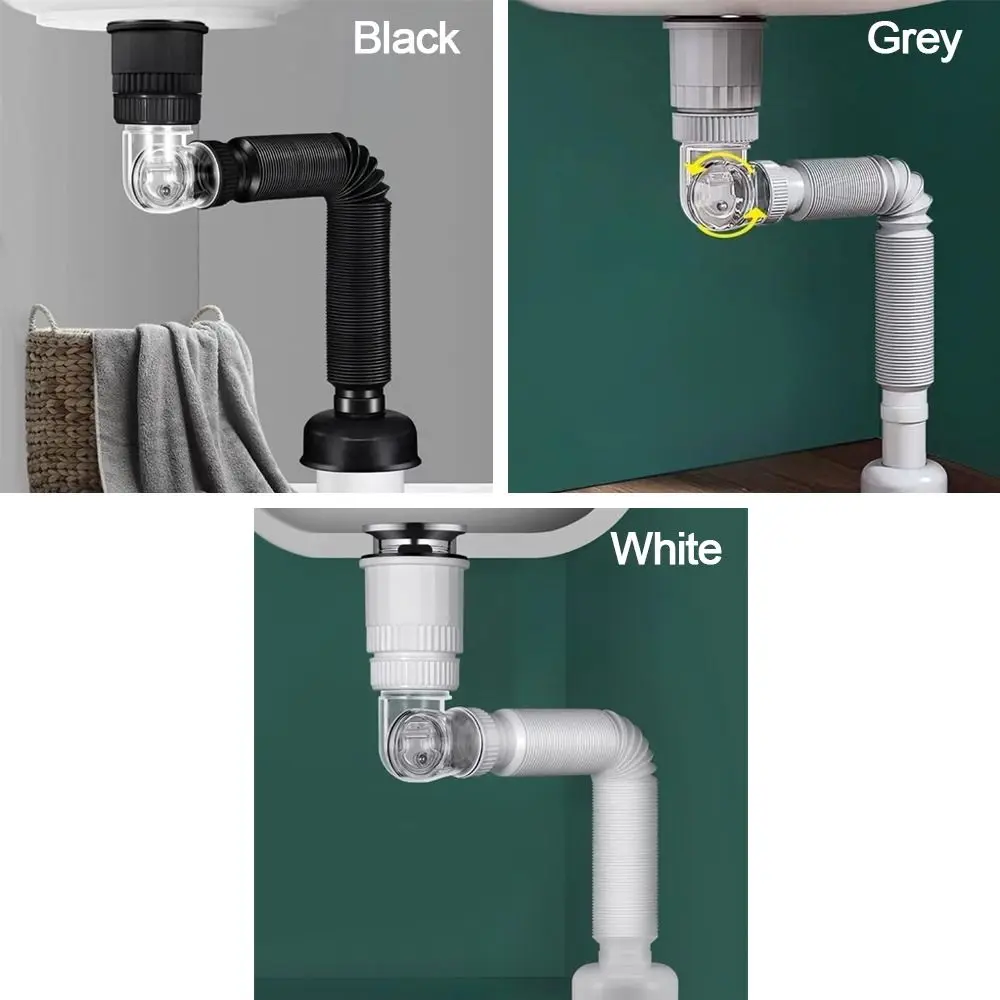 Black

Grey

White