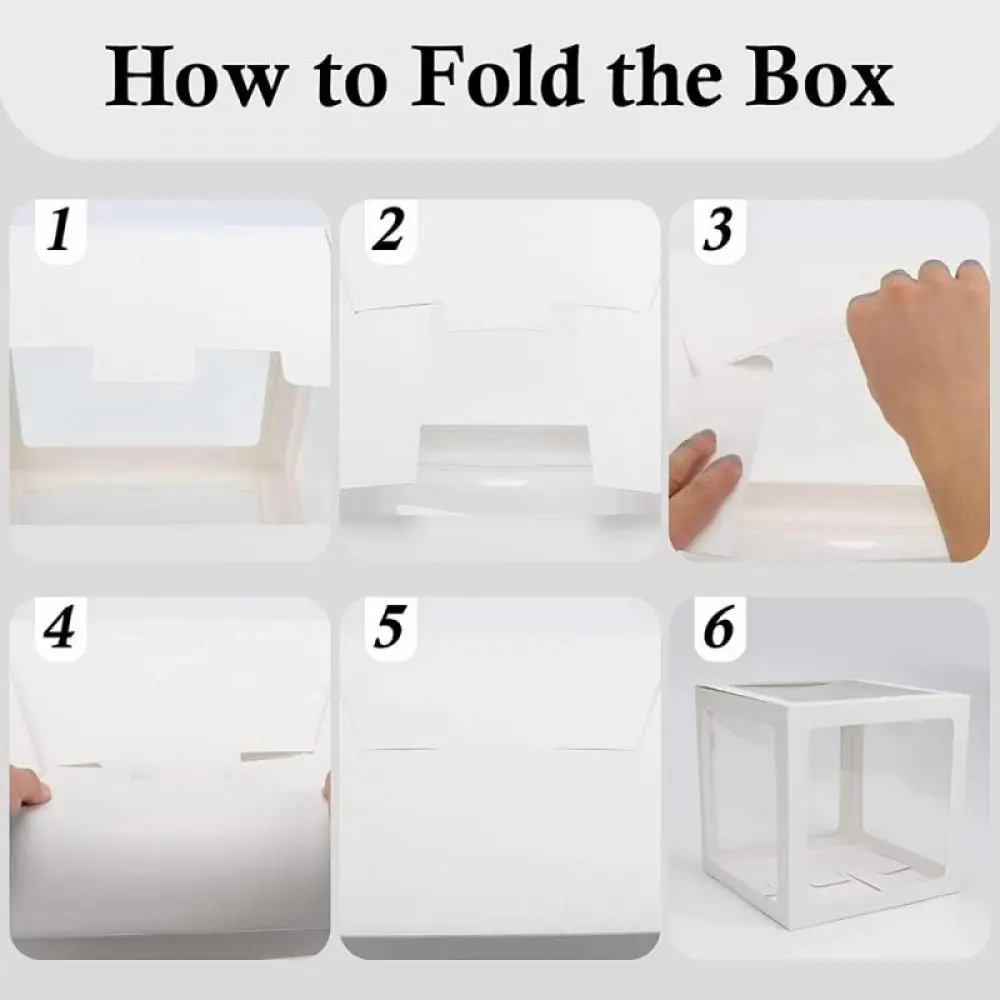 How to Fold the Box

1

2

3

4

5

6