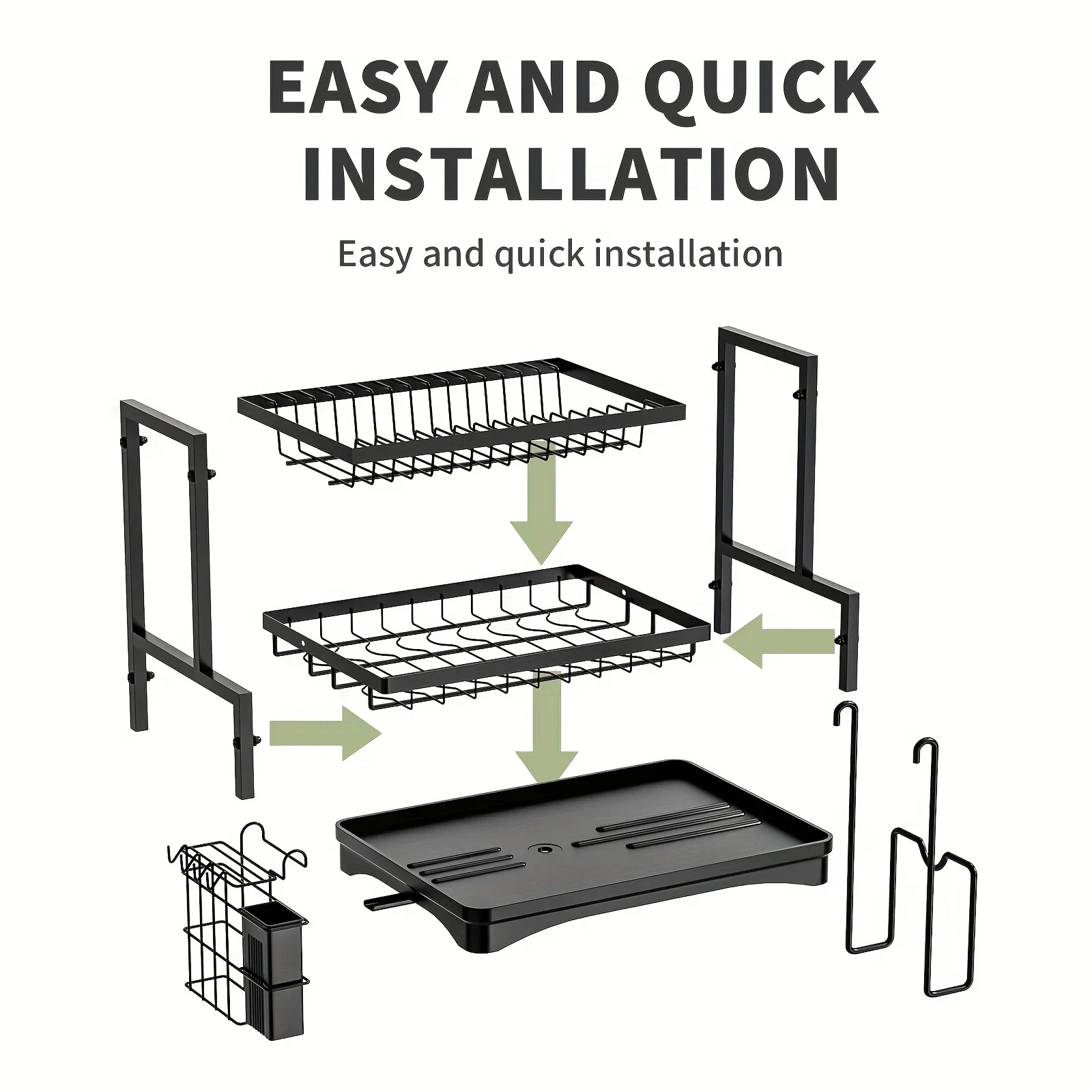 EASY AND QUICK INSTALLATION

Easy and quick installation