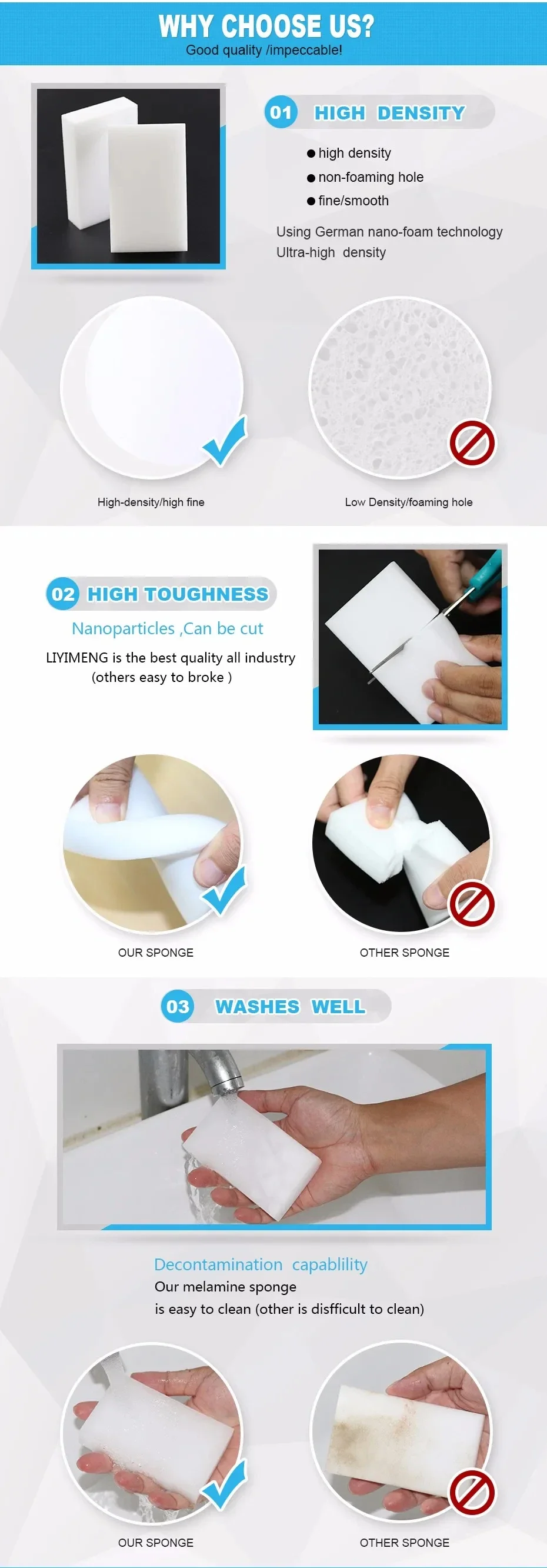 WHY CHOOSE US?
Good quality /impeccable!

01 HIGH DENSITY

● high density
● non-foaming hole
● fine/smooth

Using German nano-foam technology
Ultra-high density

High-density/high fine

Low Density/foaming hole

02 HIGH TOUGHNESS

Nanoparticles ,Can be cut

LIYIMENG is the best quality all industry
(others easy to broke )

OUR SPONGE

OTHER SPONGE

03 WASHES WELL

Decontamination capablility
Our melamine sponge
is easy to clean (other is disfficult to clean)

OUR SPONGE

OTHER SPONGE