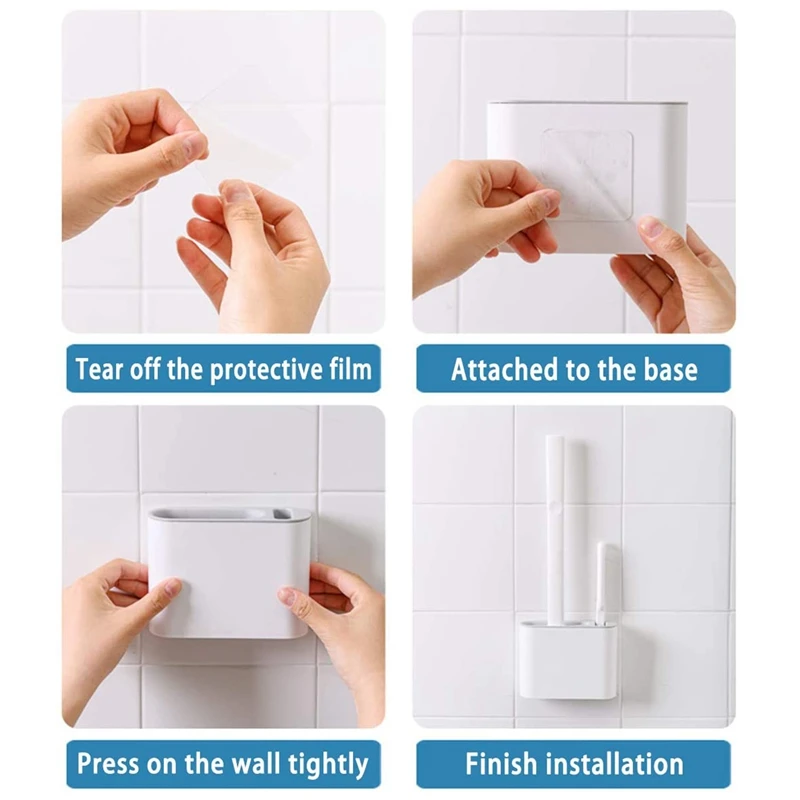 Tear off the protective film

Attached to the base

Press on the wall tightly

Finish installation