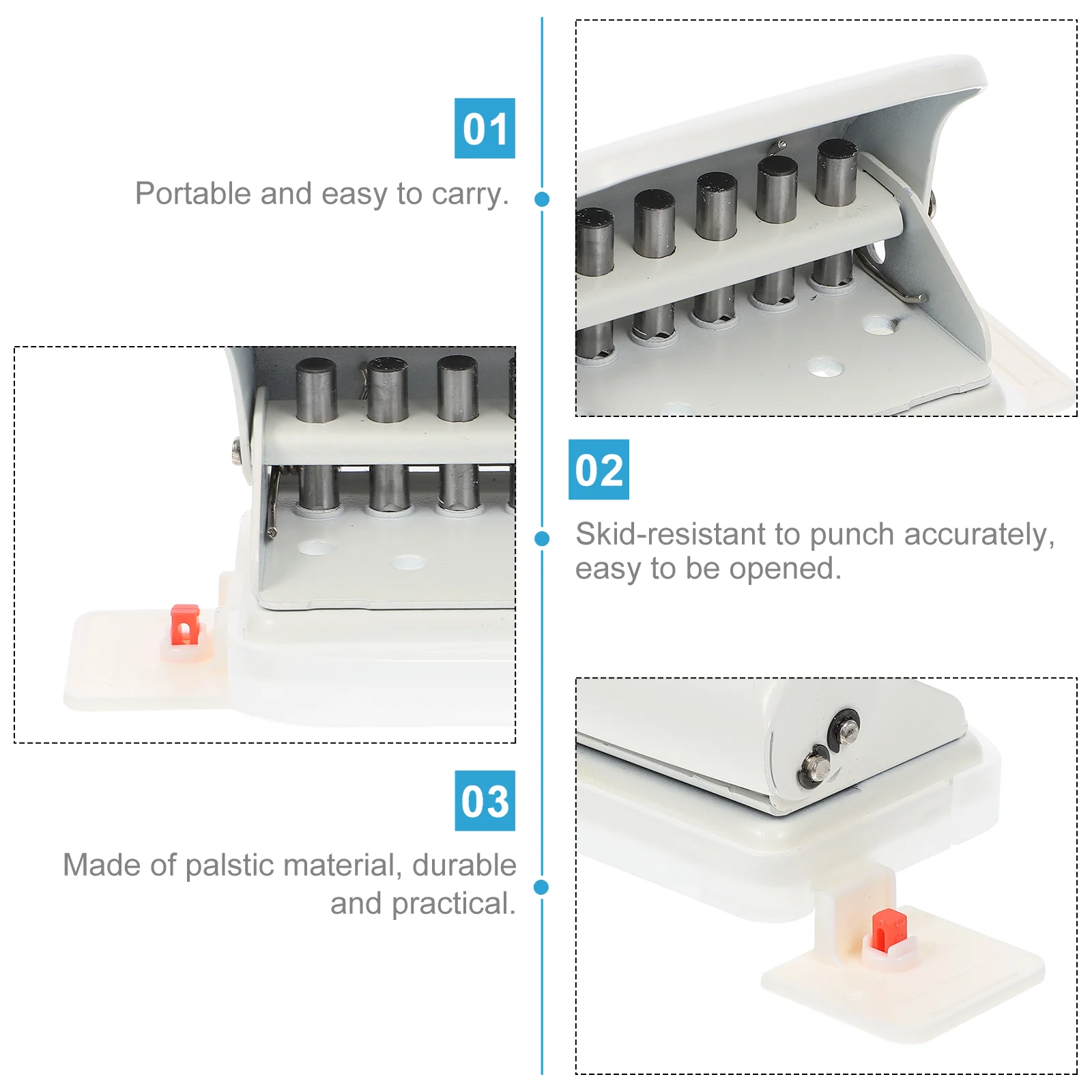 01

Portable and easy to carry.

02

Skid-resistant to punch accurately, easy to be opened.

03

Made of palstic material, durable and practical.