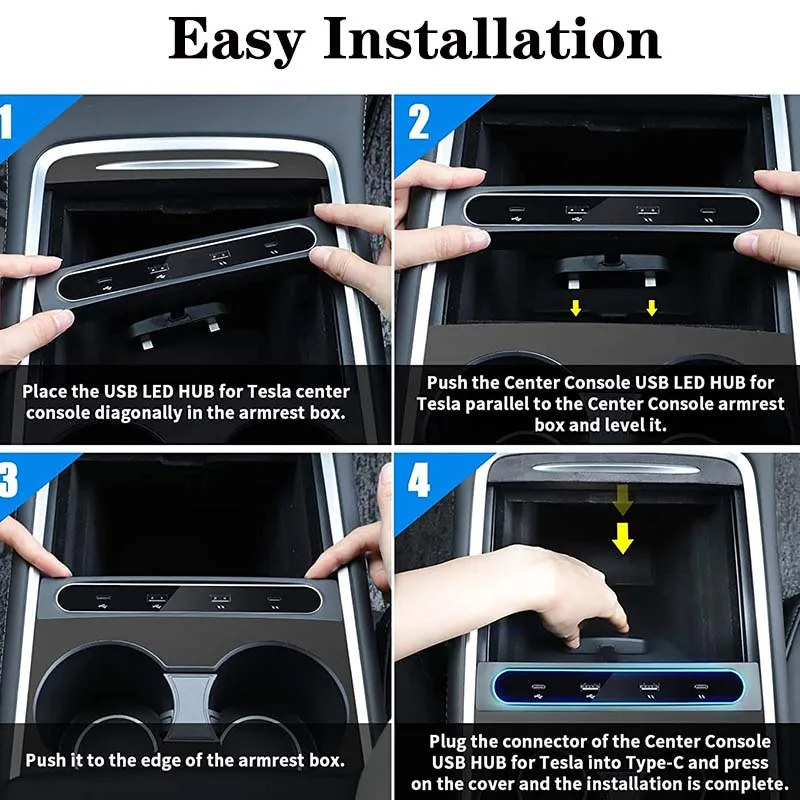 Easy Installation

1

Place the USB LED HUB for Tesla center console diagonally in the armrest box.

2

Push the Center Console USB LED HUB for Tesla parallel to the Center Console armrest box and level it.

3

Push it to the edge of the armrest box.

4

Plug the connector of the Center Console USB HUB for Tesla into Type-C and press on the cover and the installation is complete.