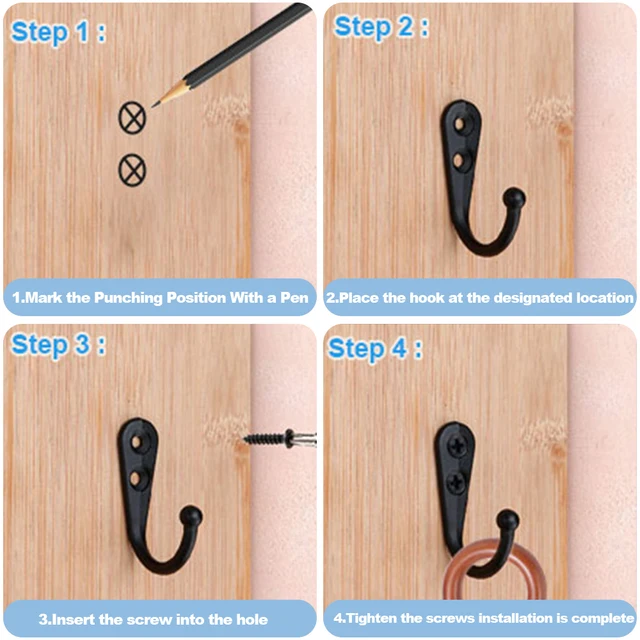 Step 1 :

1.Mark the Punching Position With a Pen

Step 2 :

2.Place the hook at the designated location

Step 3 :

3.Insert the screw into the hole

Step 4 :

4.Tighten the screws installation is complete