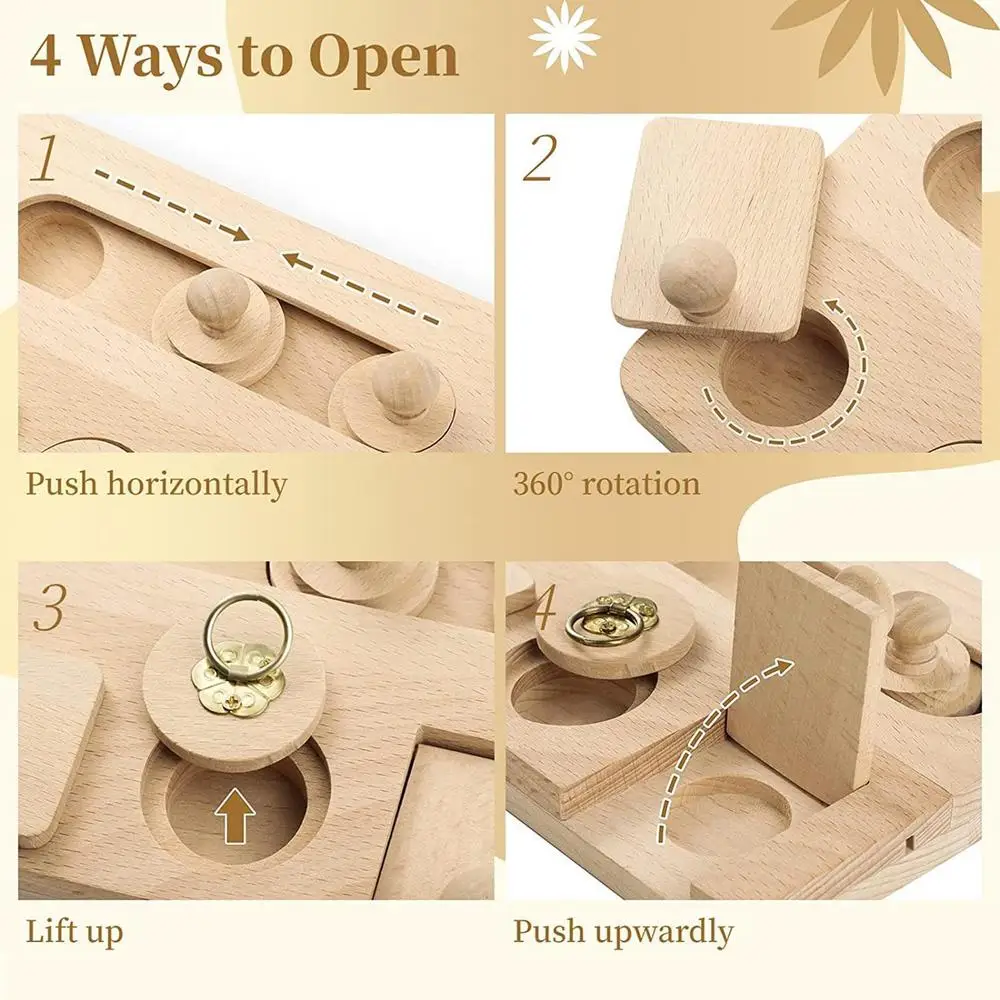 4 Ways to Open

1

Push horizontally

2

360° rotation

3

Lift up

4

Push upwardly