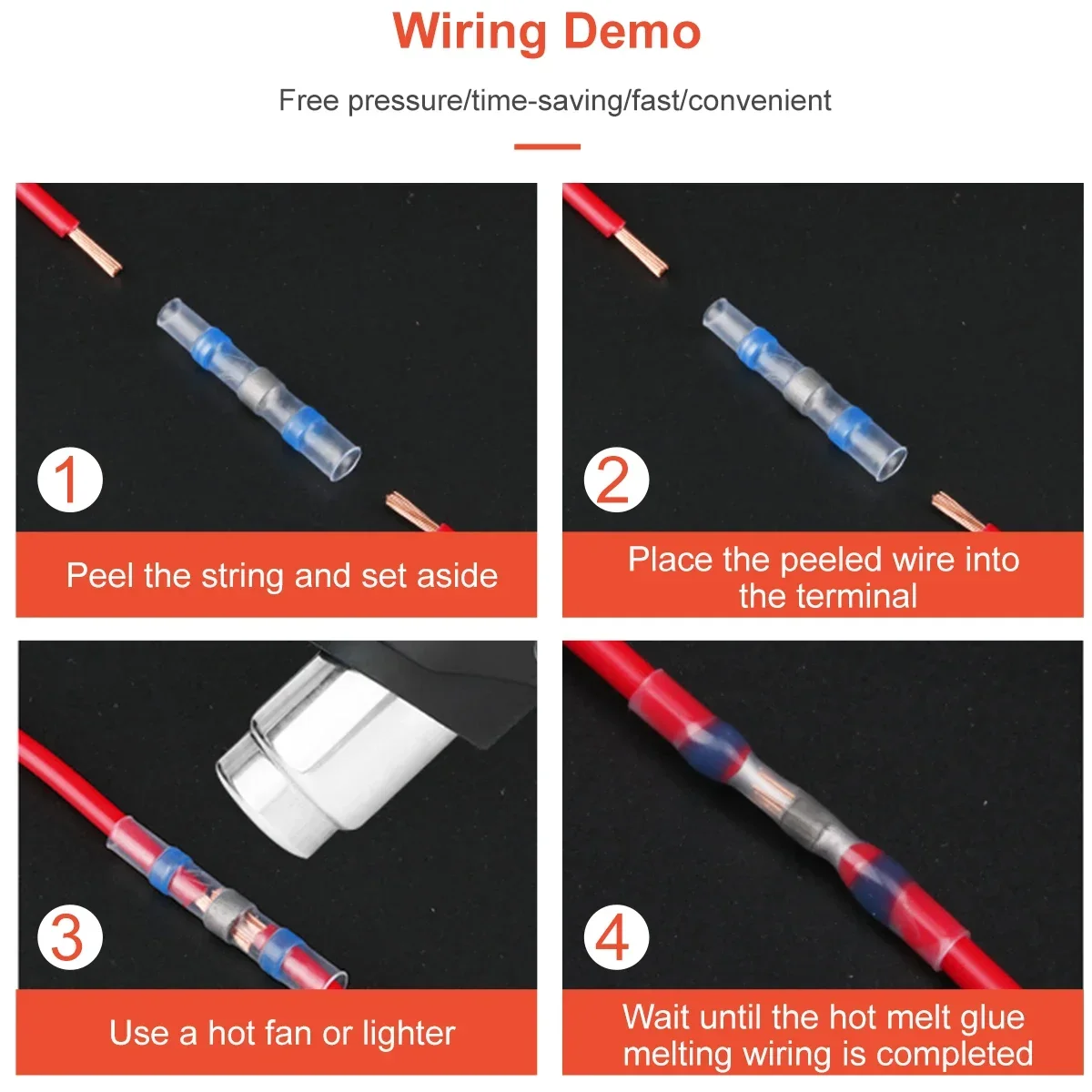 Wiring Demo

Free pressure/time-saving/fast/convenient

1

Peel the string and set aside

2

Place the peeled wire into the terminal

3

Use a hot fan or lighter

4

Wait until the hot melt glue melting wiring is completed