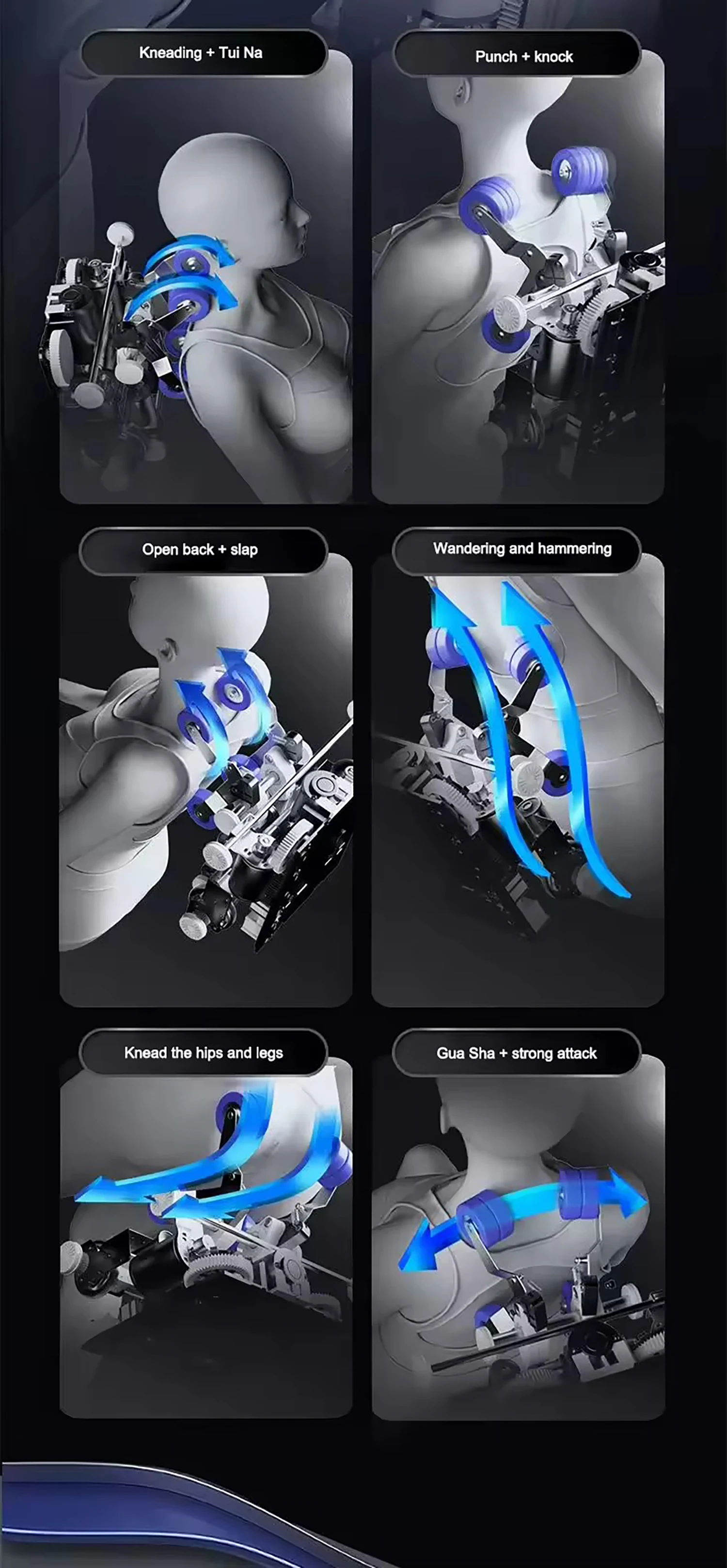 Kneading + Tui Na

Punch + knock

Open back + slap

Wandering and hammering

Knead the hips and legs

Gua Sha + strong attack