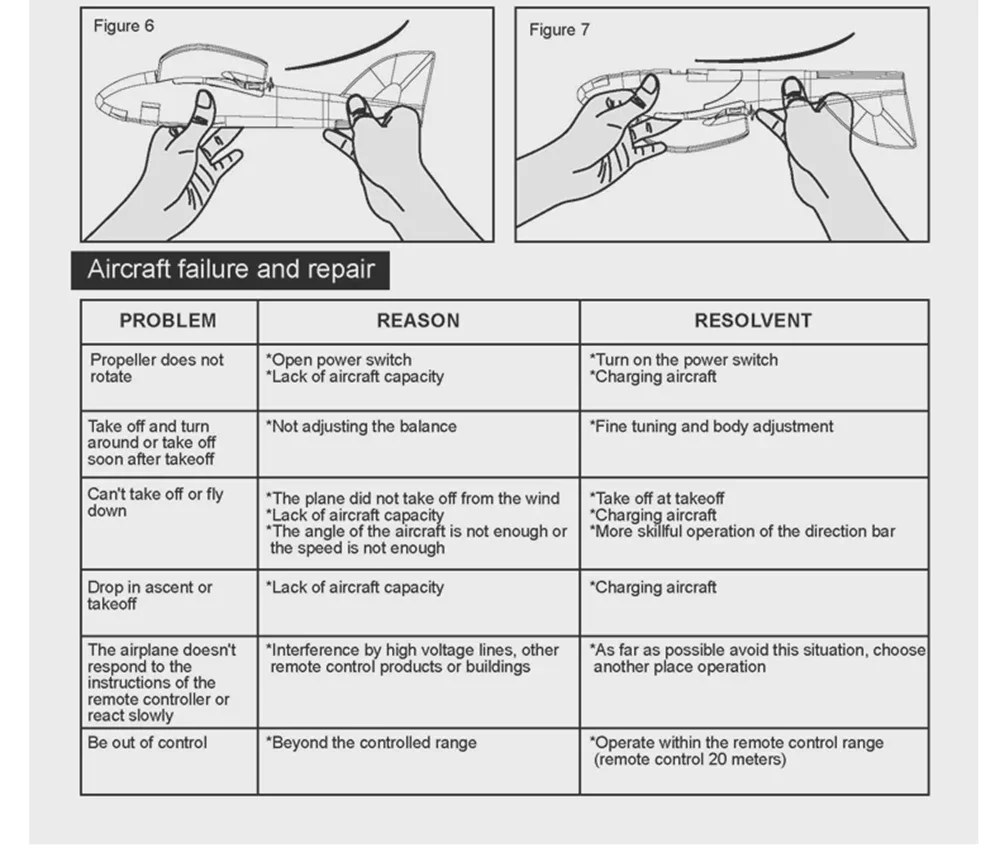 Figure 6

Figure 7

Aircraft failure and repair

| PROBLEM | REASON | RESOLVENT |
|---|---|---|
| Propeller does not rotate | *Open power switch *Lack of aircraft capacity | *Turn on the power switch *Charging aircraft |
| Take off and turn around or take off soon after takeoff | *Not adjusting the balance | *Fine tuning and body adjustment |
| Can't take off or fly down | *The plane did not take off from the wind *Lack of aircraft capacity *The angle of the aircraft is not enough or the speed is not enough | *Take off at takeoff *Charging aircraft *More skillful operation of the direction bar |
| Drop in ascent or takeoff | *Lack of aircraft capacity | *Charging aircraft |
| The airplane doesn't respond to the instructions of the remote controller or react slowly | *Interference by high voltage lines, other remote control products or buildings | *As far as possible avoid this situation, choose another place operation |
| Be out of control | *Beyond the controlled range | *Operate within the remote control range (remote control 20 meters) |