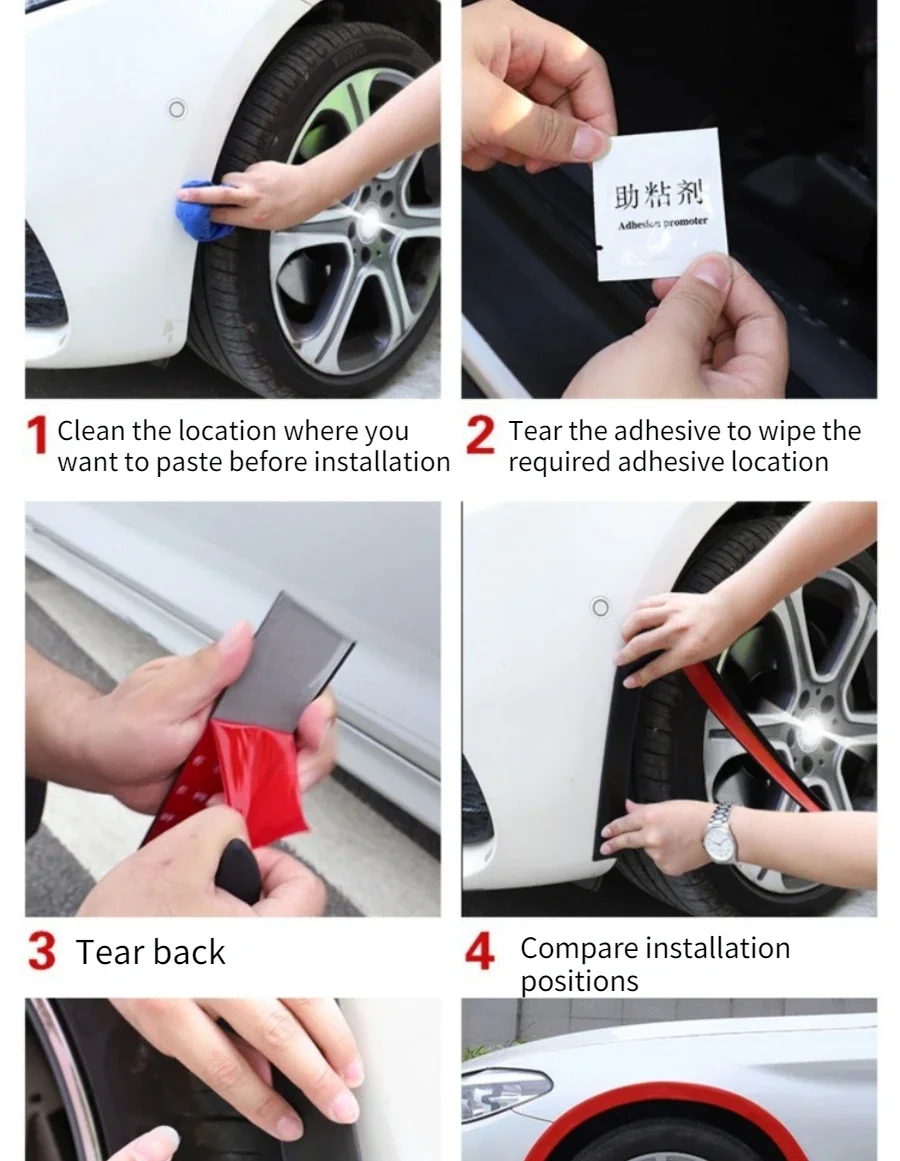 助粘剂
Adhesion promoter

1 Clean the location where you want to paste before installation

2 Tear the adhesive to wipe the required adhesive location

3 Tear back

4 Compare installation positions