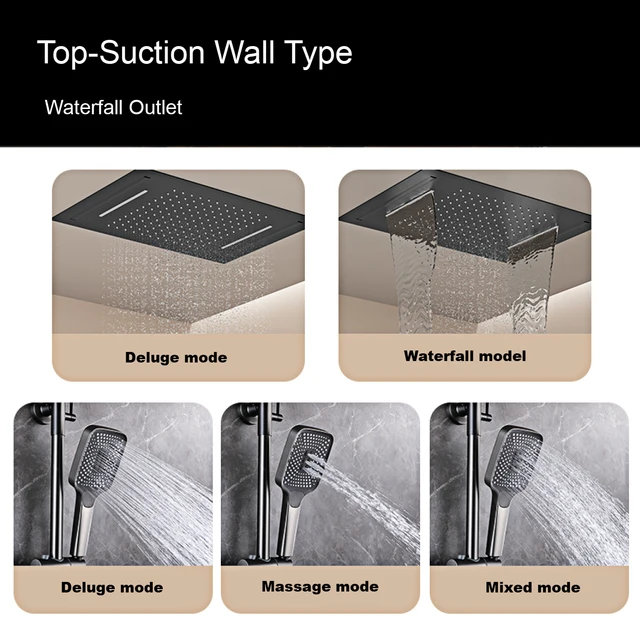 Top-Suction Wall Type

Waterfall Outlet

Deluge mode

Waterfall model

Deluge mode

Massage mode

Mixed mode