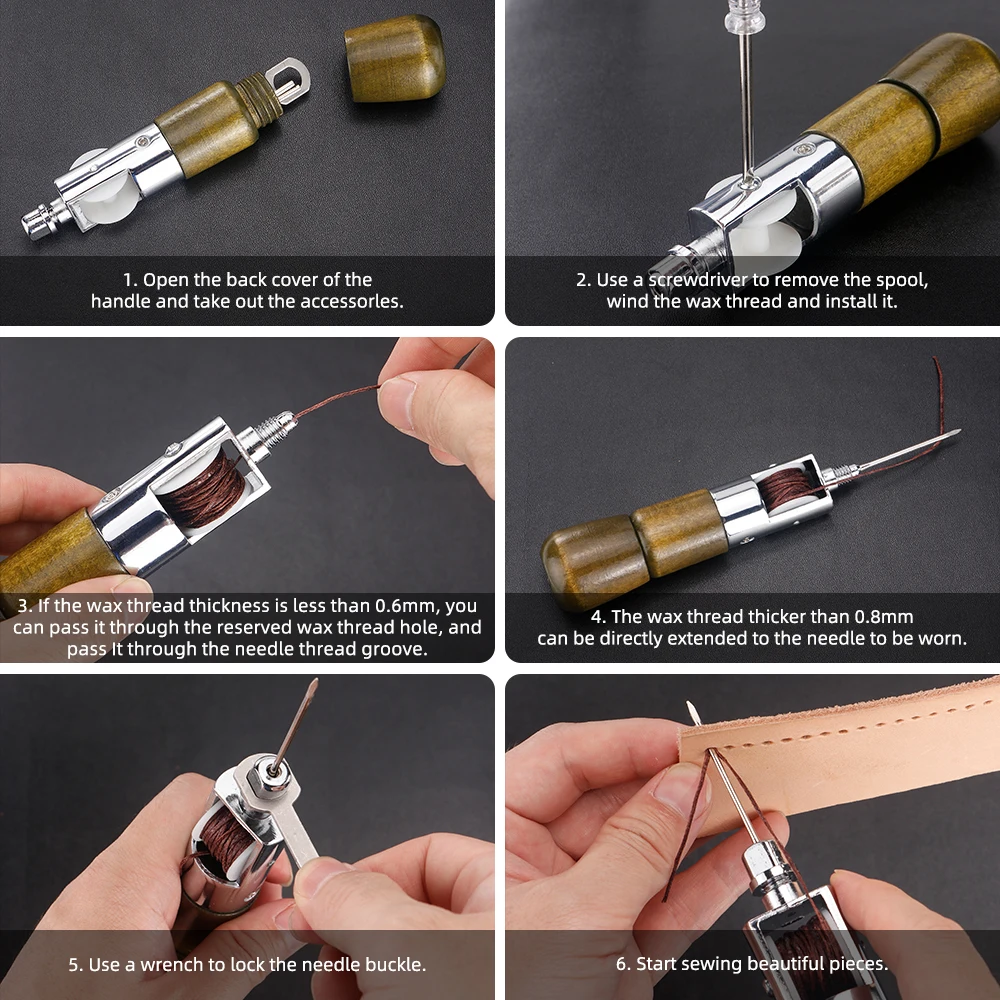 1. Open the back cover of the handle and take out the accessorles.

2. Use a screwdriver to remove the spool, wind the wax thread and install it.

3. If the wax thread thickness is less than 0.6mm, you can pass it through the reserved wax thread hole, and pass It through the needle thread groove.

4. The wax thread thicker than 0.8mm can be directly extended to the needle to be worn.

5. Use a wrench to lock the needle buckle.

6. Start sewing beautiful pieces.