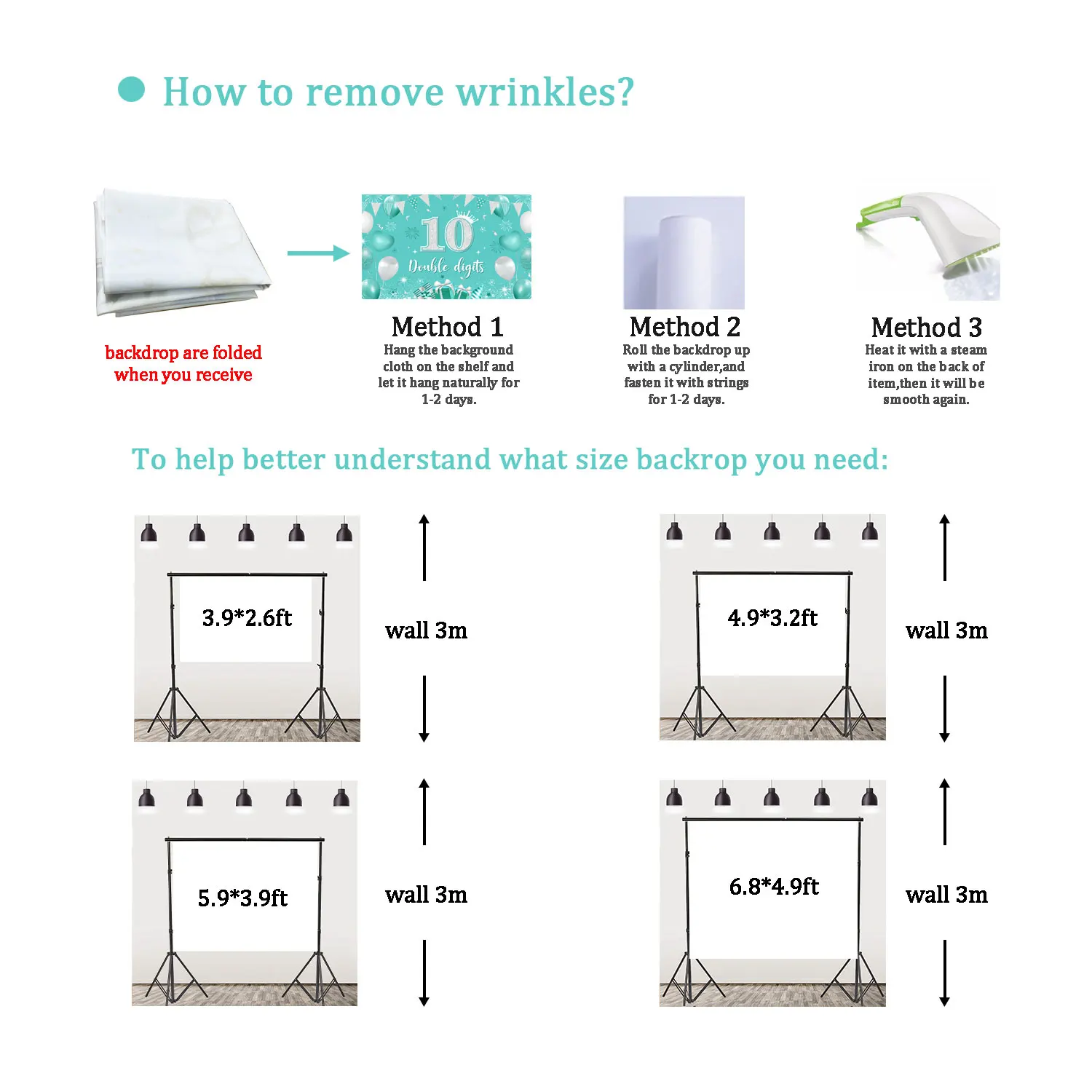 How to remove wrinkles?

backdrop are folded when you receive

10
Double digits

Method 1
Hang the background cloth on the shelf and let it hang naturally for 1-2 days.

Method 2
Roll the backdrop up with a cylinder,and fasten it with strings for 1-2 days.

Method 3
Heat it with a steam iron on the back of item,then it will be smooth again.

To help better understand what size backrop you need:

3.9*2.6ft

wall 3m

4.9*3.2ft

wall 3m

5.9*3.9ft

wall 3m

6.8*4.9ft

wall 3m