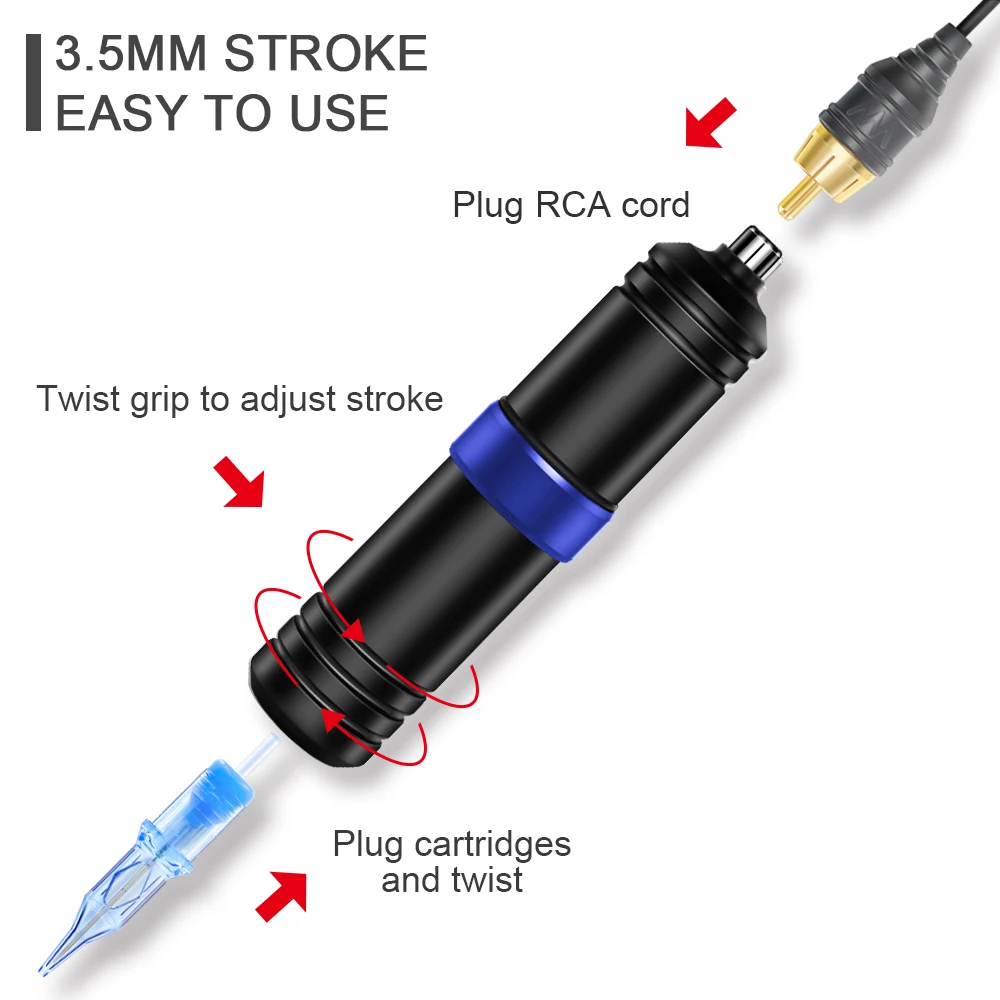 3.5MM STROKE
EASY TO USE

Plug RCA cord

Twist grip to adjust stroke

Plug cartridges and twist