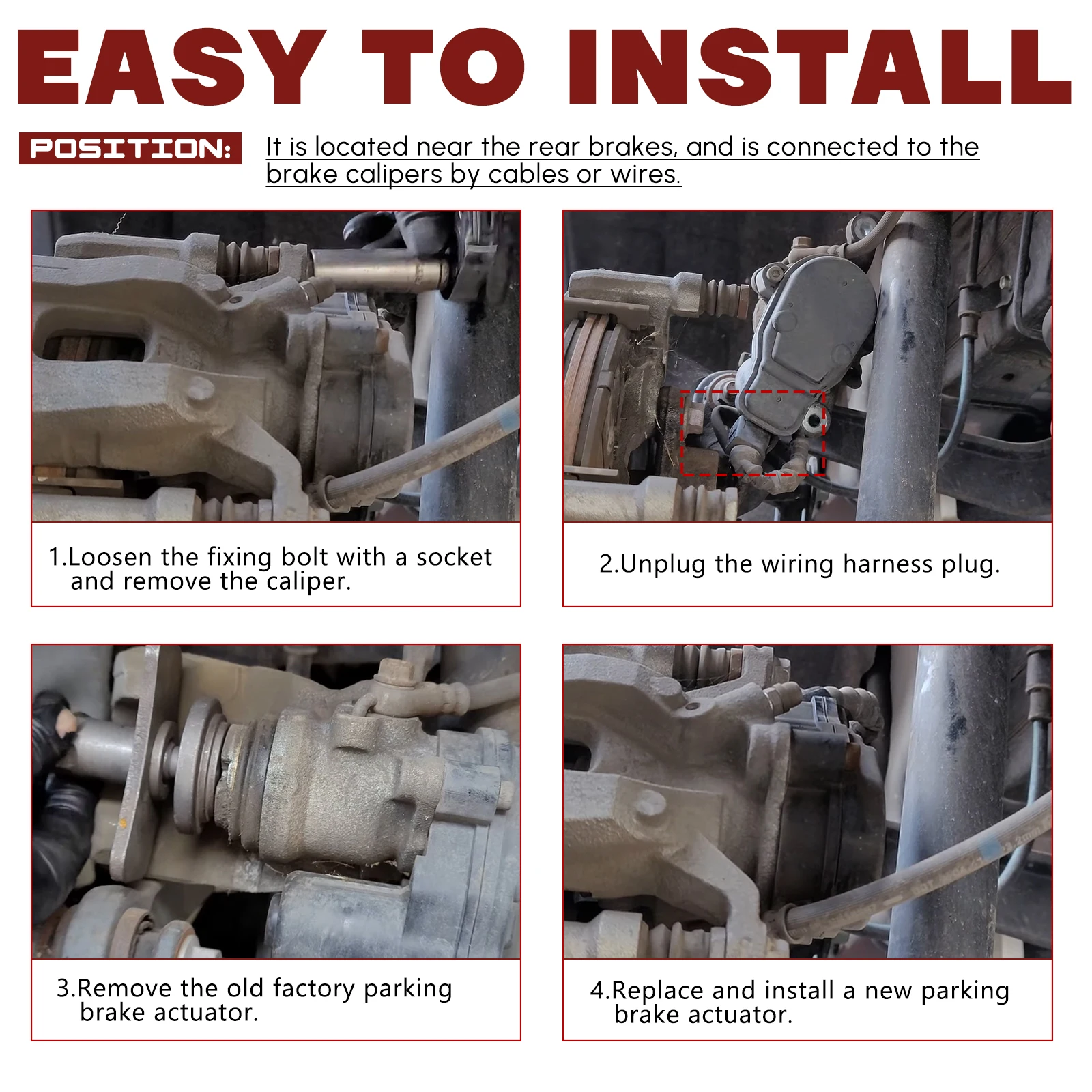 EASY TO INSTALL

POSITION: It is located near the rear brakes, and is connected to the brake calipers by cables or wires.

1.Loosen the fixing bolt with a socket and remove the caliper.

2.Unplug the wiring harness plug.

3.Remove the old factory parking brake actuator.

4.Replace and install a new parking brake actuator.