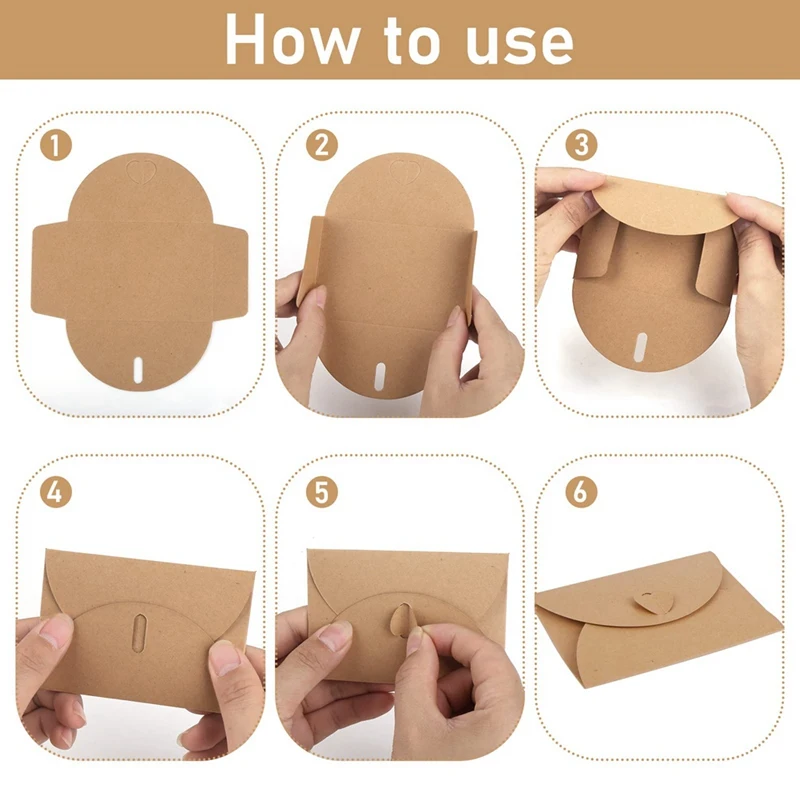 How to use

1

2

3

4

5

6