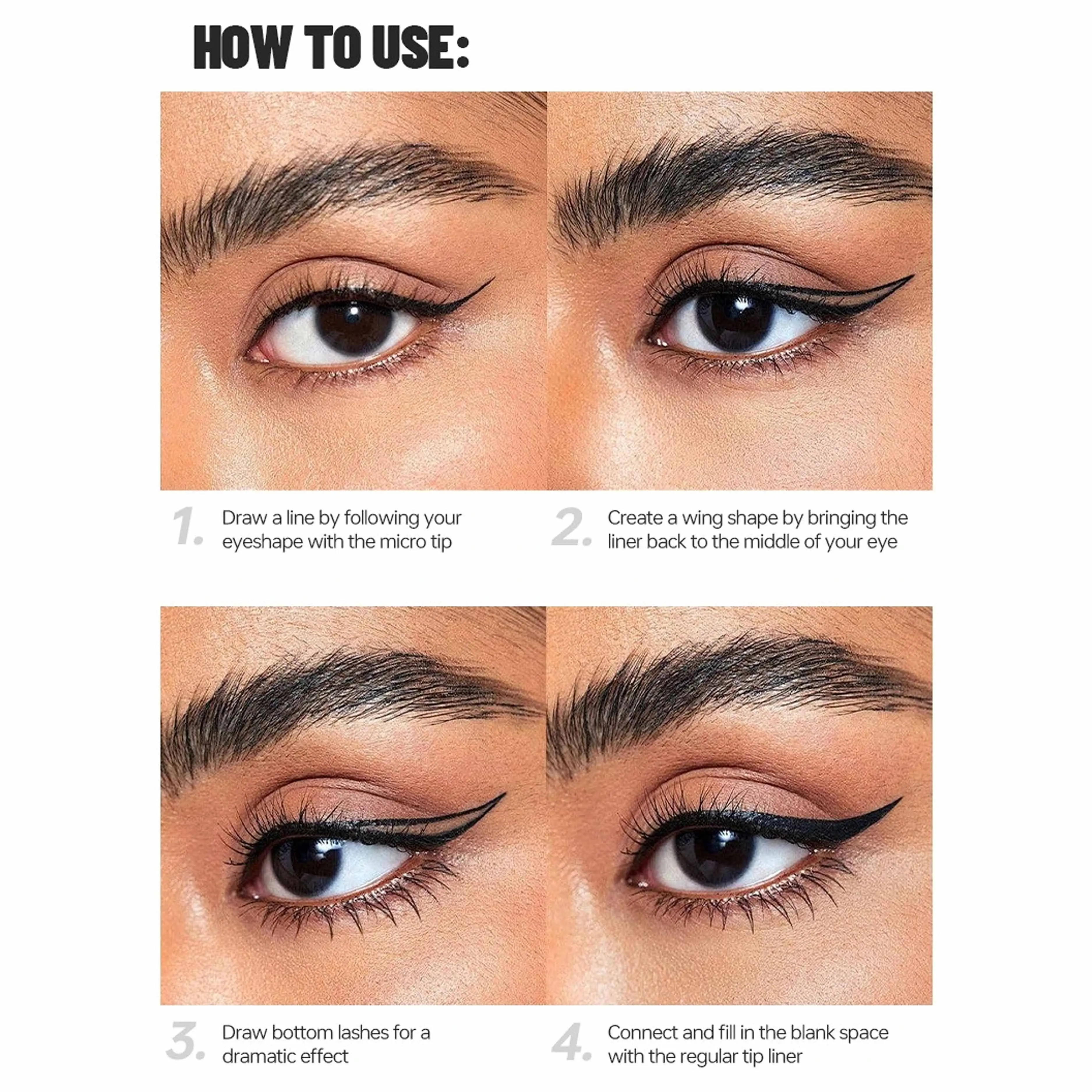 HOW TO USE:

1. Draw a line by following your eyeshape with the micro tip

2. Create a wing shape by bringing the liner back to the middle of your eye

3. Draw bottom lashes for a dramatic effect

4. Connect and fill in the blank space with the regular tip liner