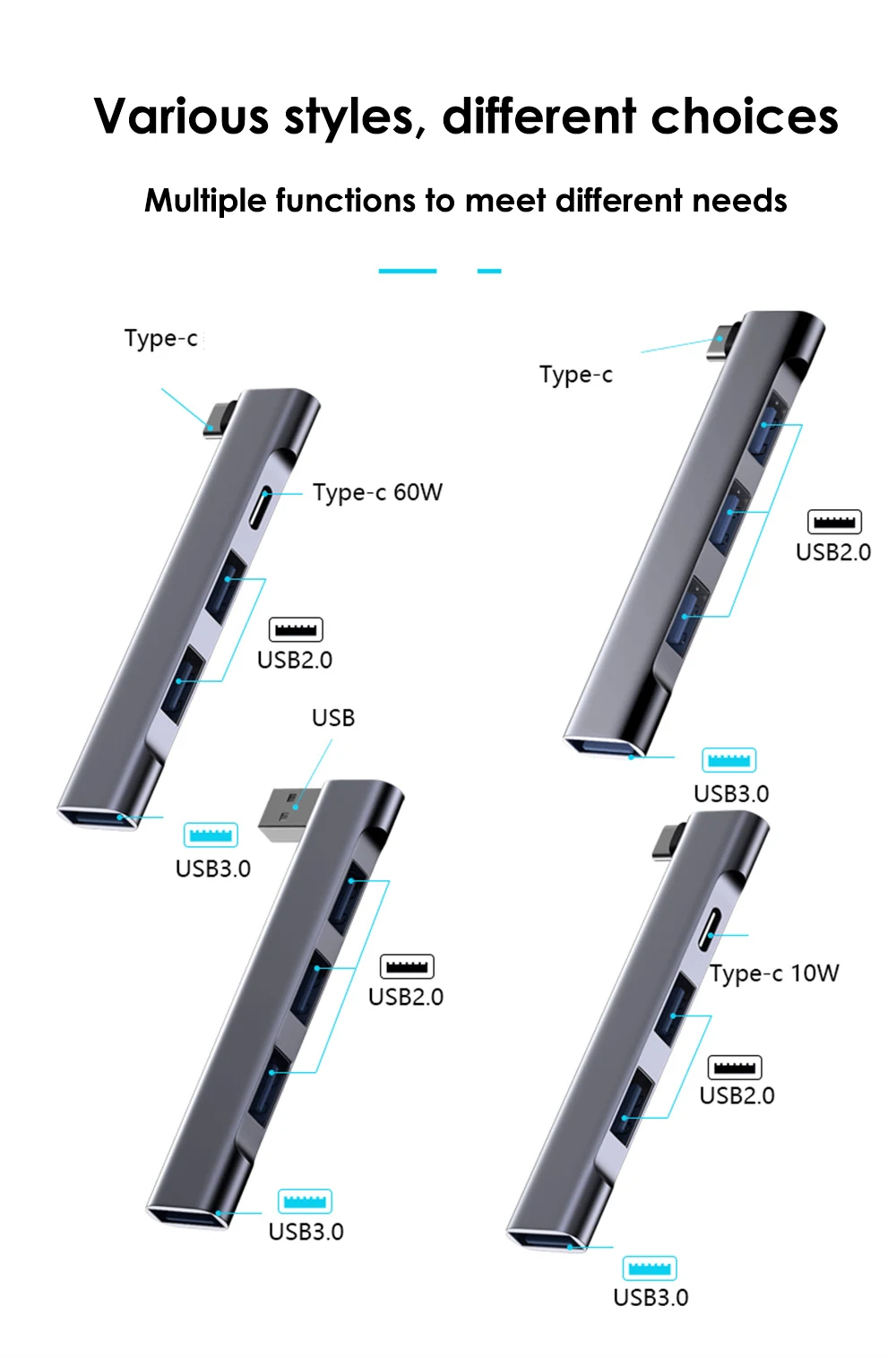 Various styles, different choices

Multiple functions to meet different needs

Type-c

Type-c 60W

USB2.0

USB3.0

Type-c

USB2.0

USB3.0

USB

USB2.0

USB3.0

Type-c 10W

USB2.0

USB3.0