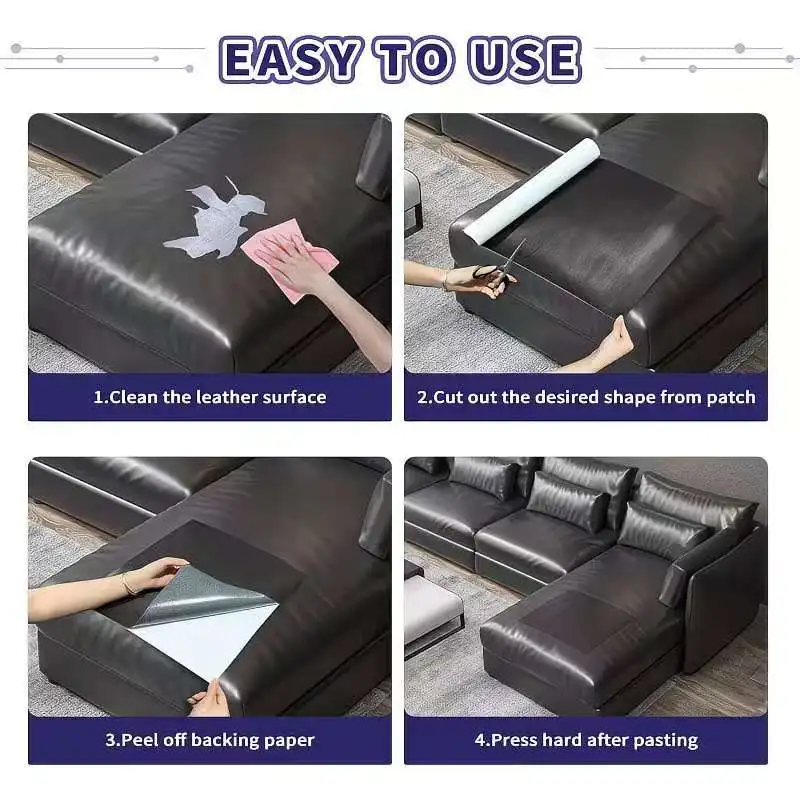 EASY TO USE

1.Clean the leather surface

2.Cut out the desired shape from patch

3.Peel off backing paper

4.Press hard after pasting