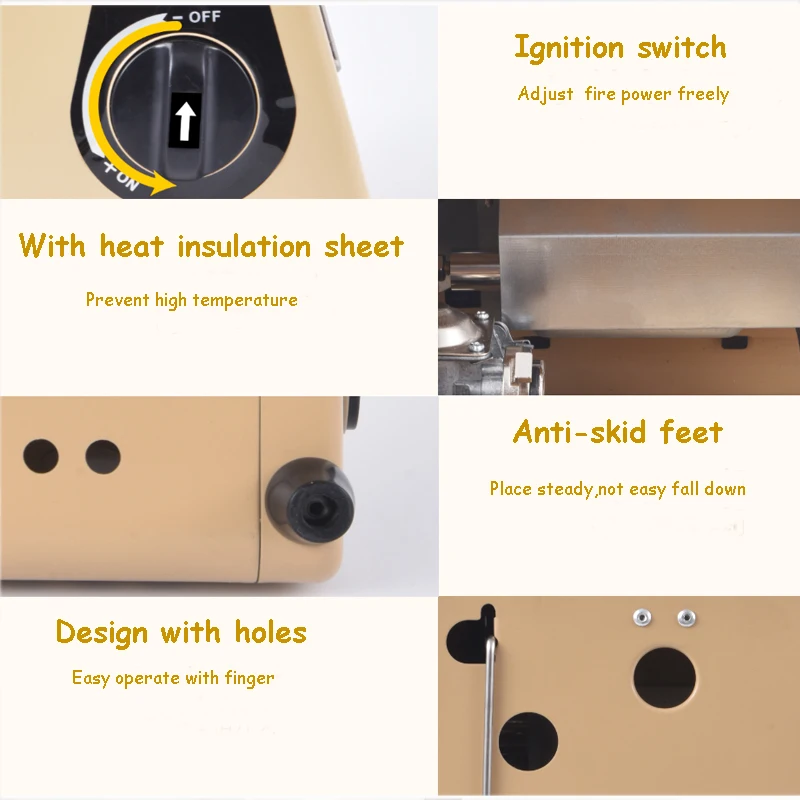 - OFF
+ ON

Ignition switch

Adjust fire power freely

With heat insulation sheet

Prevent high temperature

Anti-skid feet

Place steady,not easy fall down

Design with holes

Easy operate with finger