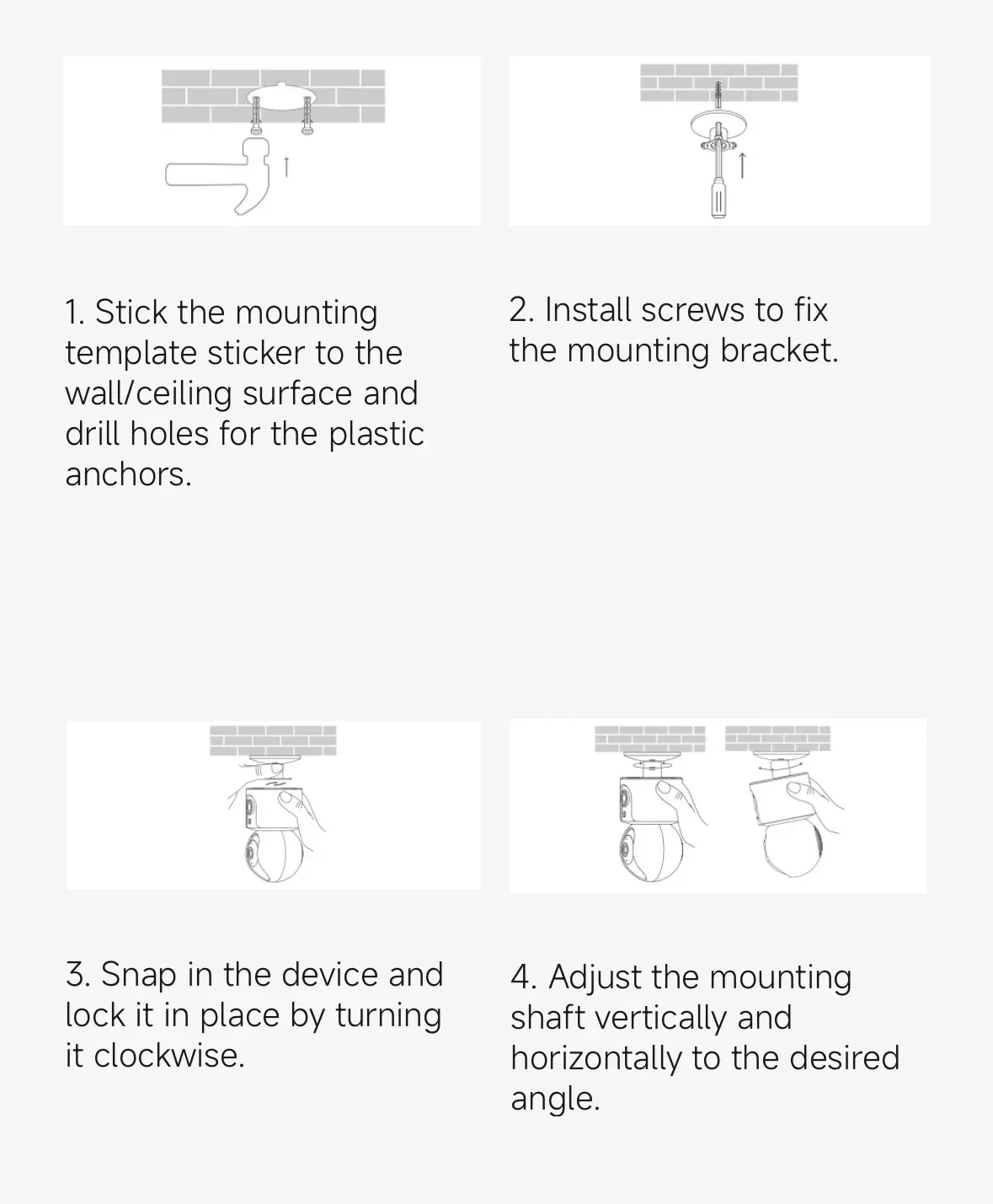 1. Stick the mounting template sticker to the wall/ceiling surface and drill holes for the plastic anchors.

2. Install screws to fix the mounting bracket.

3. Snap in the device and lock it in place by turning it clockwise.

4. Adjust the mounting shaft vertically and horizontally to the desired angle.