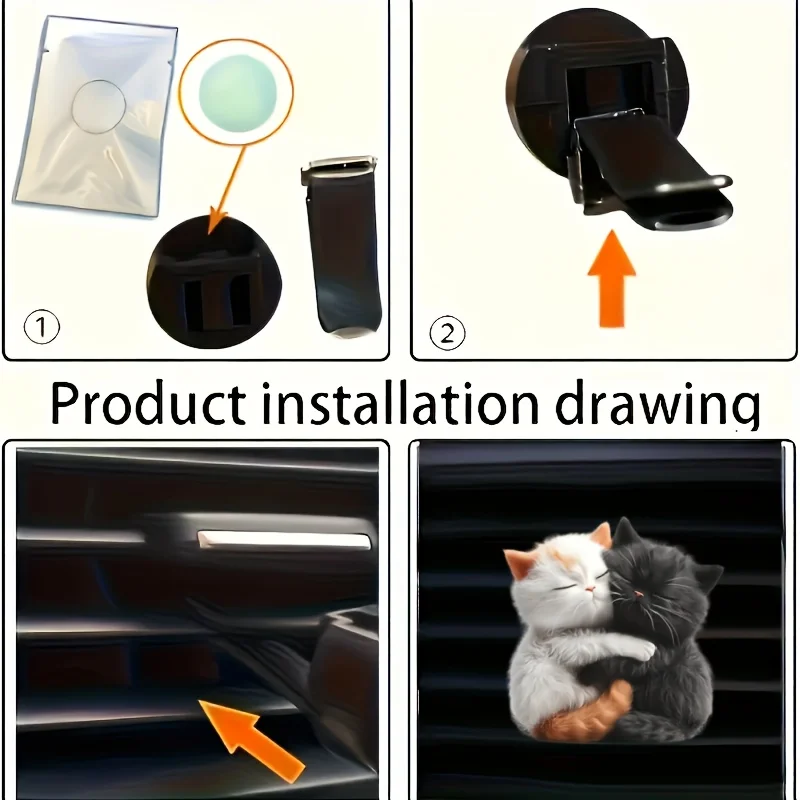 ①

②

Product installation drawing