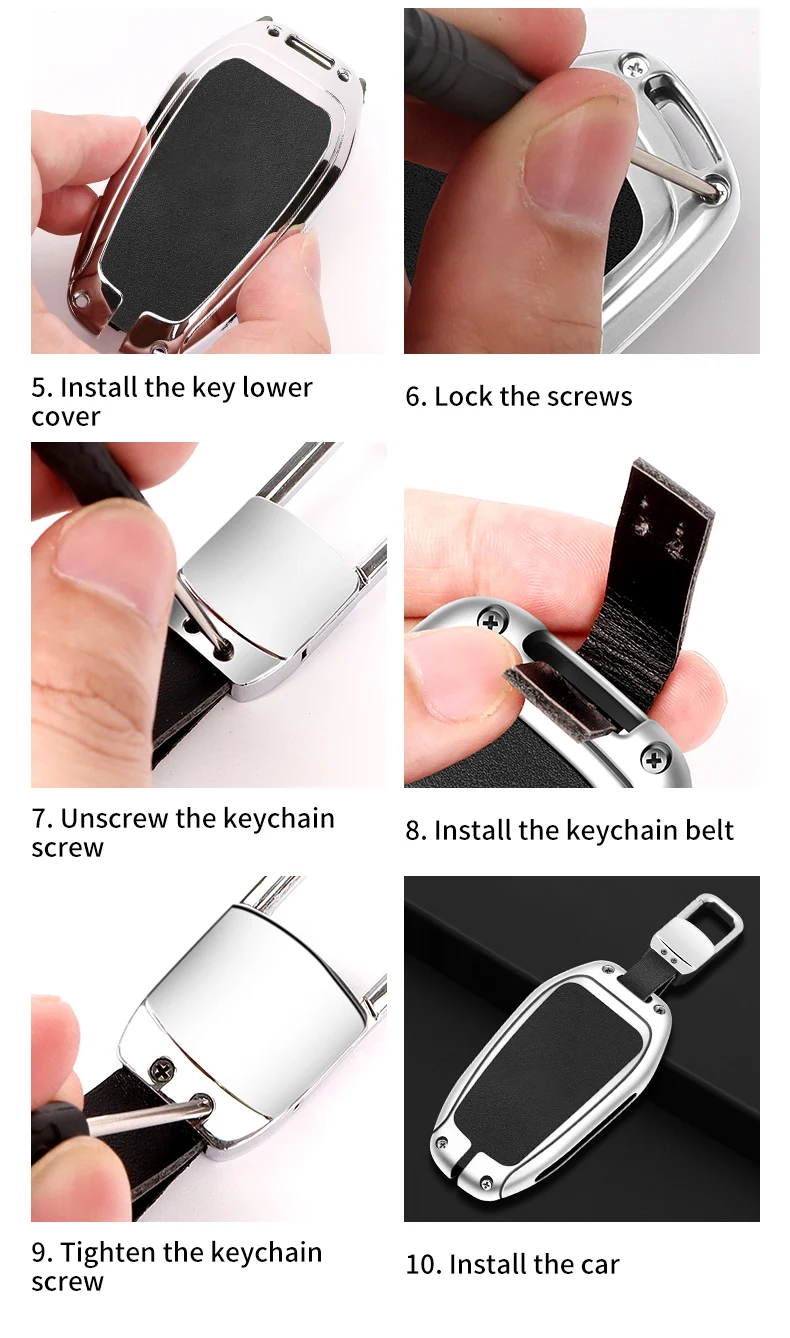 5. Install the key lower cover

6. Lock the screws

7. Unscrew the keychain screw

8. Install the keychain belt

9. Tighten the keychain screw

10. Install the car