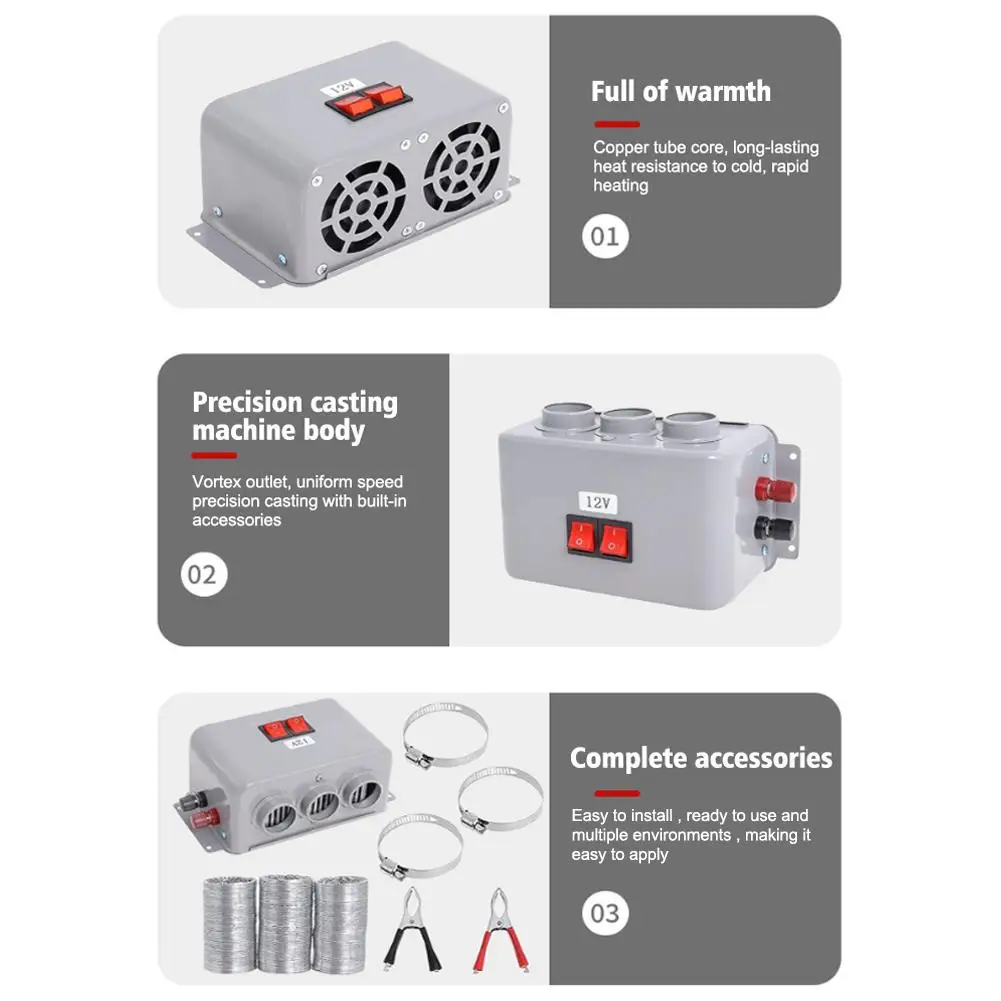 12V

Full of warmth

Copper tube core, long-lasting heat resistance to cold, rapid heating

01

Precision casting machine body

Vortex outlet, uniform speed precision casting with built-in accessories

02

12V

12V

Complete accessories

Easy to install , ready to use and multiple environments , making it easy to apply

03