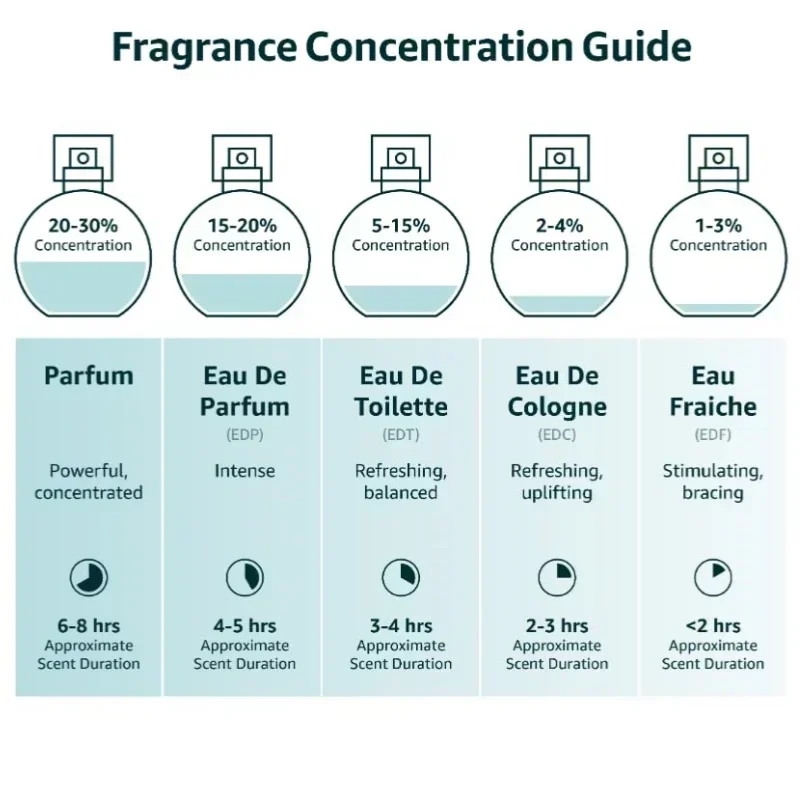 Fragrance Concentration Guide

20-30%
Concentration

15-20%
Concentration

5-15%
Concentration

2-4%
Concentration

1-3%
Concentration

Parfum

Powerful, concentrated

6-8 hrs
Approximate Scent Duration

Eau De Parfum
(EDP)

Intense

4-5 hrs
Approximate Scent Duration

Eau De Toilette
(EDT)

Refreshing, balanced

3-4 hrs
Approximate Scent Duration

Eau De Cologne
(EDC)

Refreshing, uplifting

2-3 hrs
Approximate Scent Duration

Eau Fraiche
(EDF)

Stimulating, bracing

<2 hrs
Approximate Scent Duration