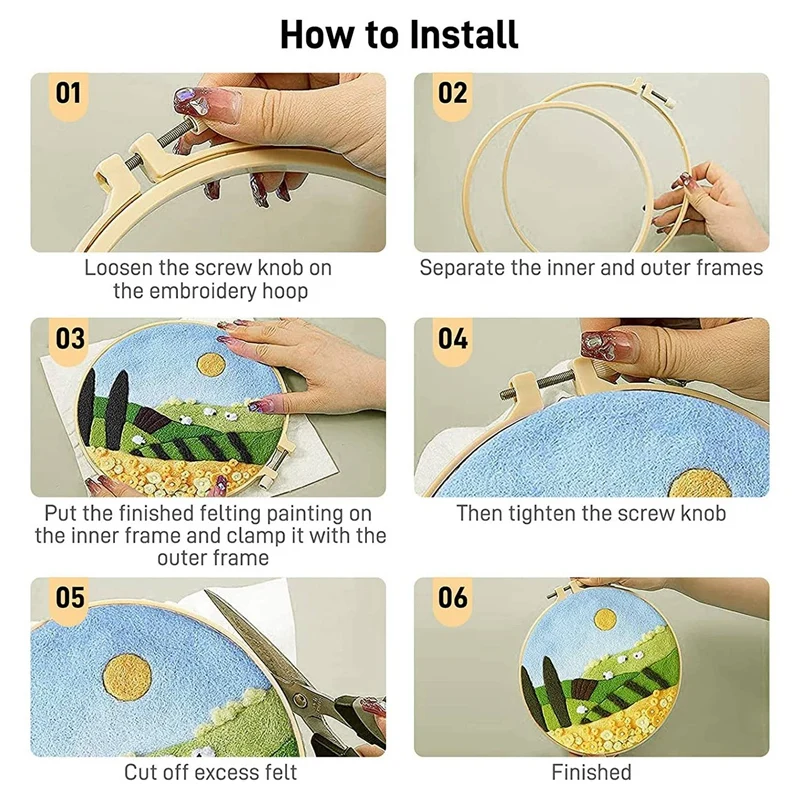 How to Install

01

Loosen the screw knob on the embroidery hoop

02

Separate the inner and outer frames

03

Put the finished felting painting on the inner frame and clamp it with the outer frame

04

Then tighten the screw knob

05

Cut off excess felt

06

Finished