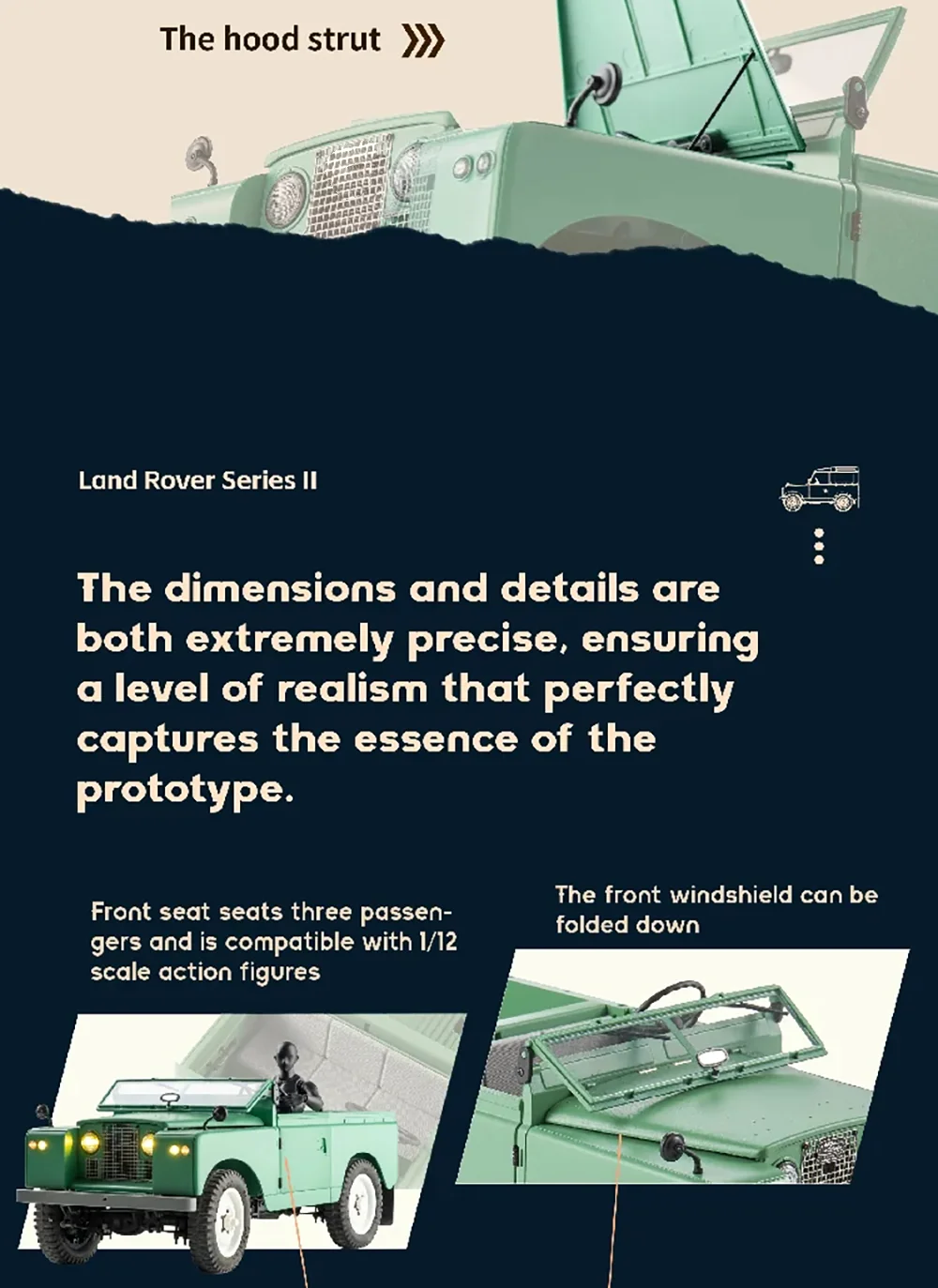 The hood strut

Land Rover Series II

The dimensions and details are both extremely precise, ensuring a level of realism that perfectly captures the essence of the prototype.

Front seat seats three passengers and is compatible with 1/12 scale action figures

The front windshield can be folded down