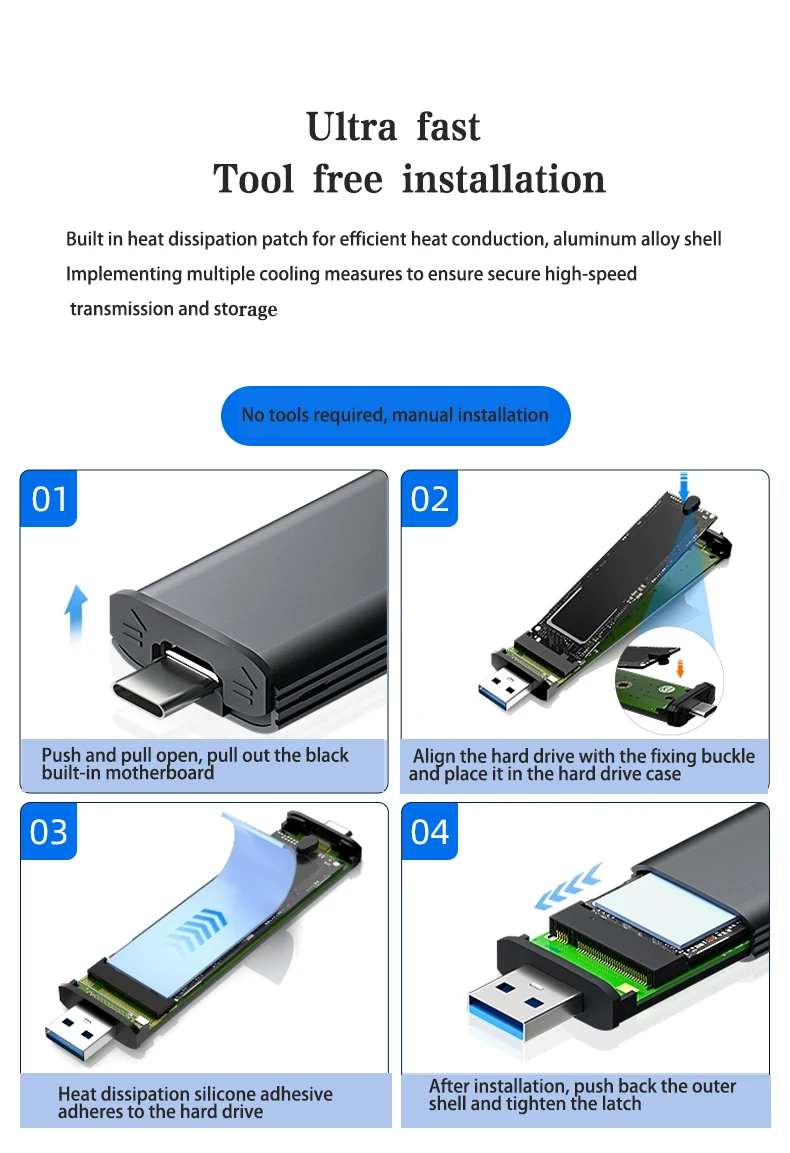 Ultra fast
Tool free installation

Built in heat dissipation patch for efficient heat conduction, aluminum alloy shell
Implementing multiple cooling measures to ensure secure high-speed transmission and storage

No tools required, manual installation

01

Push and pull open, pull out the black built-in motherboard

02

Align the hard drive with the fixing buckle and place it in the hard drive case

03

Heat dissipation silicone adhesive adheres to the hard drive

04

After installation, push back the outer shell and tighten the latch