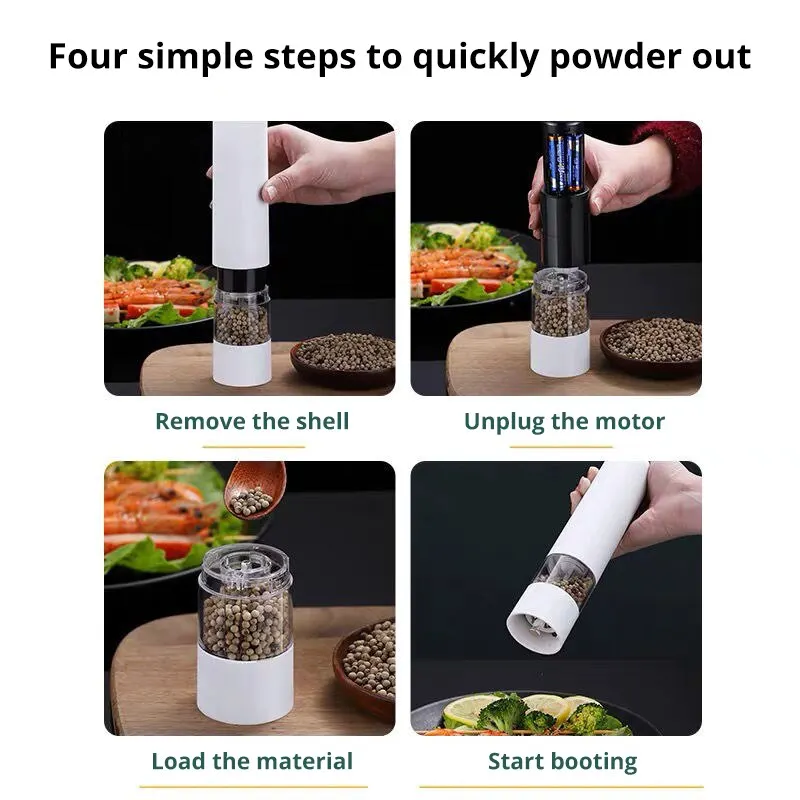 Four simple steps to quickly powder out

Remove the shell

Unplug the motor

Load the material

Start booting