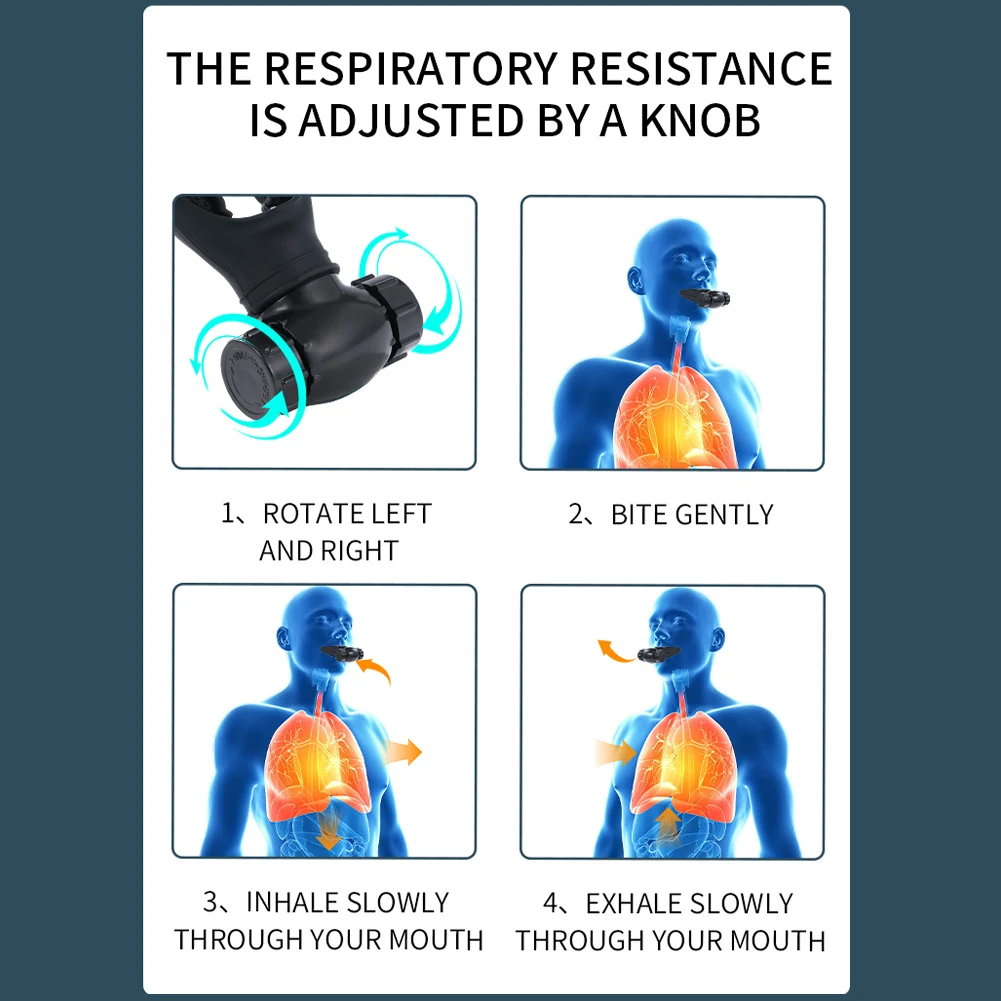 THE RESPIRATORY RESISTANCE IS ADJUSTED BY A KNOB

1、ROTATE LEFT AND RIGHT

2、BITE GENTLY

3、INHALE SLOWLY THROUGH YOUR MOUTH

4、EXHALE SLOWLY THROUGH YOUR MOUTH