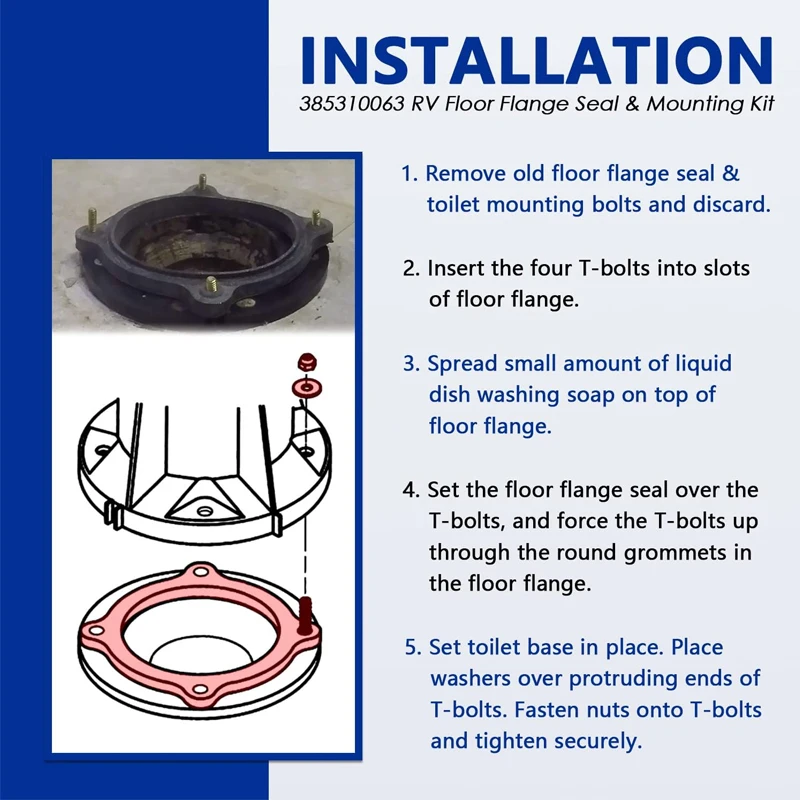 INSTALLATION
385310063 RV Floor Flange Seal & Mounting Kit

1. Remove old floor flange seal & toilet mounting bolts and discard.

2. Insert the four T-bolts into slots of floor flange.

3. Spread small amount of liquid dish washing soap on top of floor flange.

4. Set the floor flange seal over the T-bolts, and force the T-bolts up through the round grommets in the floor flange.

5. Set toilet base in place. Place washers over protruding ends of T-bolts. Fasten nuts onto T-bolts and tighten securely.