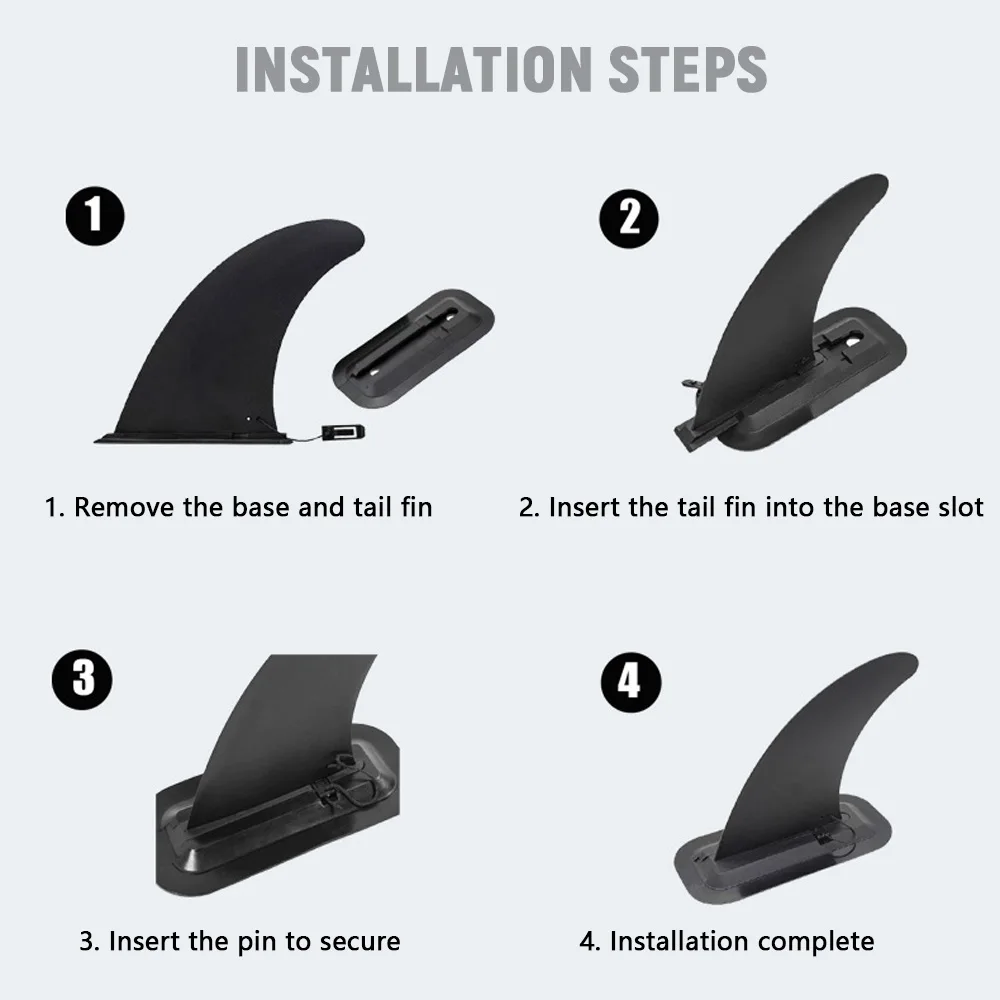 INSTALLATION STEPS

1

2

1. Remove the base and tail fin

2. Insert the tail fin into the base slot

3

4

3. Insert the pin to secure

4. Installation complete