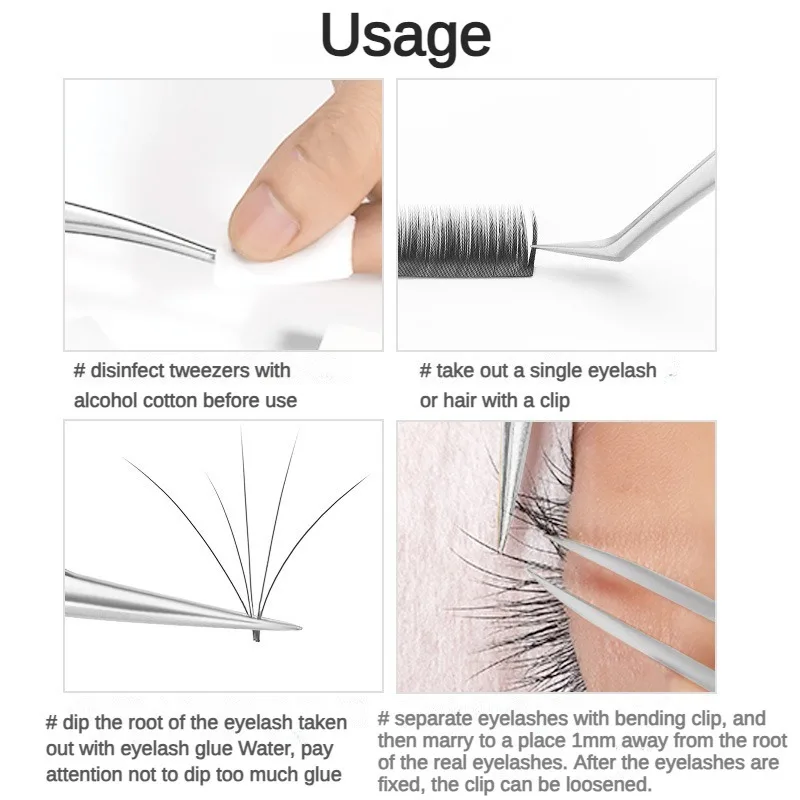 Usage

# disinfect tweezers with alcohol cotton before use

# take out a single eyelash or hair with a clip

# dip the root of the eyelash taken out with eyelash glue Water, pay attention not to dip too much glue

# separate eyelashes with bending clip, and then marry to a place 1mm away from the root of the real eyelashes. After the eyelashes are fixed, the clip can be loosened.