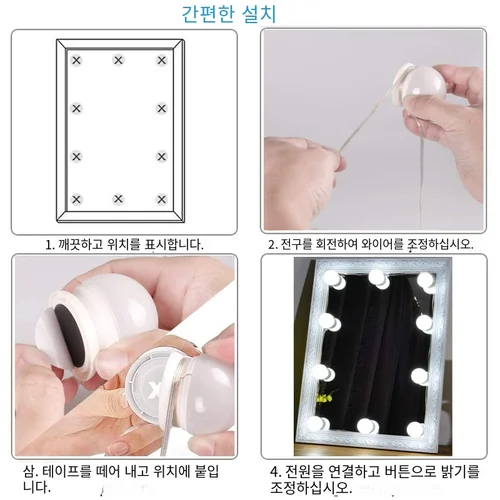 간편한 설치

1. 깨끗하고 위치를 표시합니다.

2. 전구를 회전하여 와이어를 조정하십시오.

삼. 테이프를 떼어 내고 위치에 붙입니다.

4. 전원을 연결하고 버튼으로 밝기를 조정하십시오.