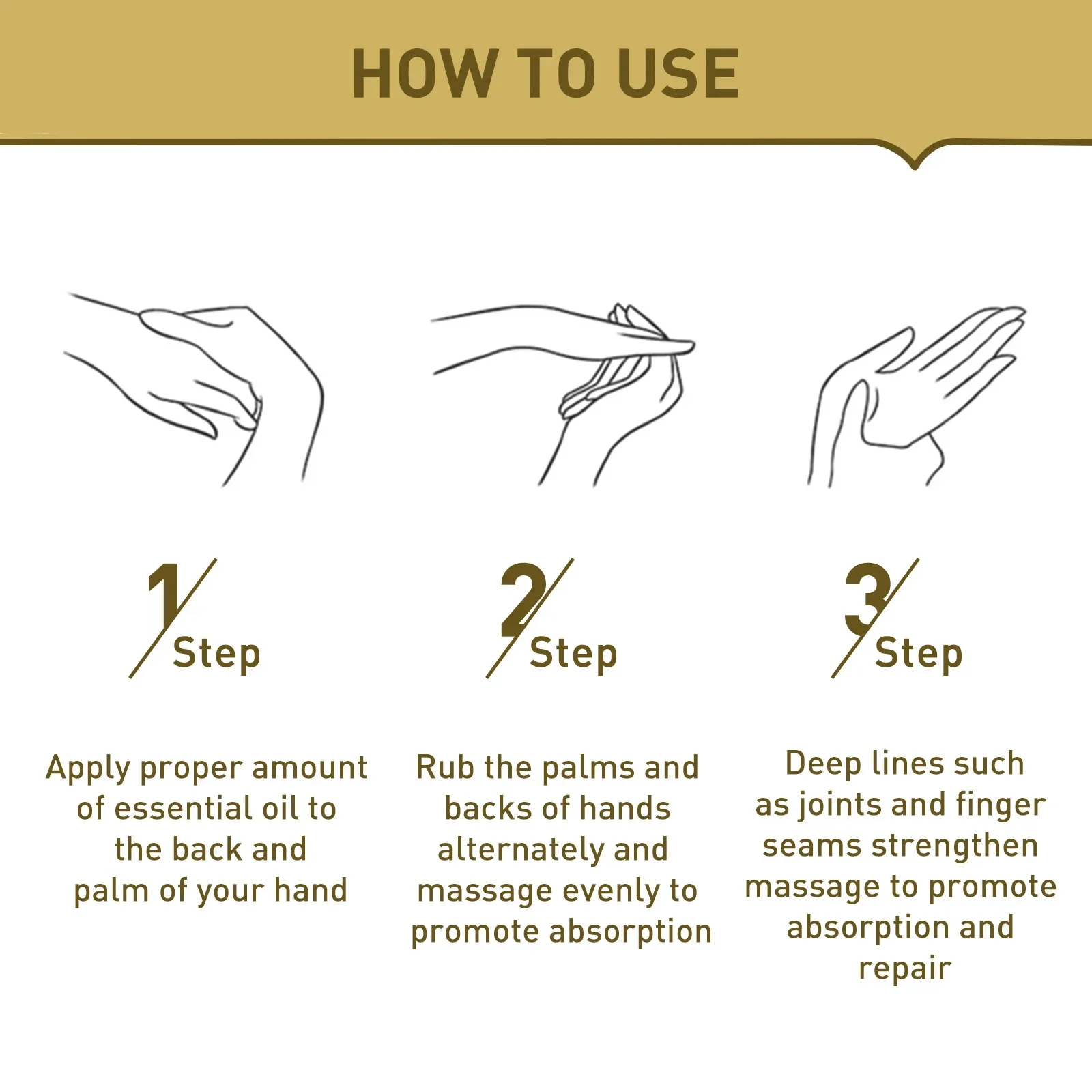 HOW TO USE

1 Step

Apply proper amount of essential oil to the back and palm of your hand

2 Step

Rub the palms and backs of hands alternately and massage evenly to promote absorption

3 Step

Deep lines such as joints and finger seams strengthen massage to promote absorption and repair