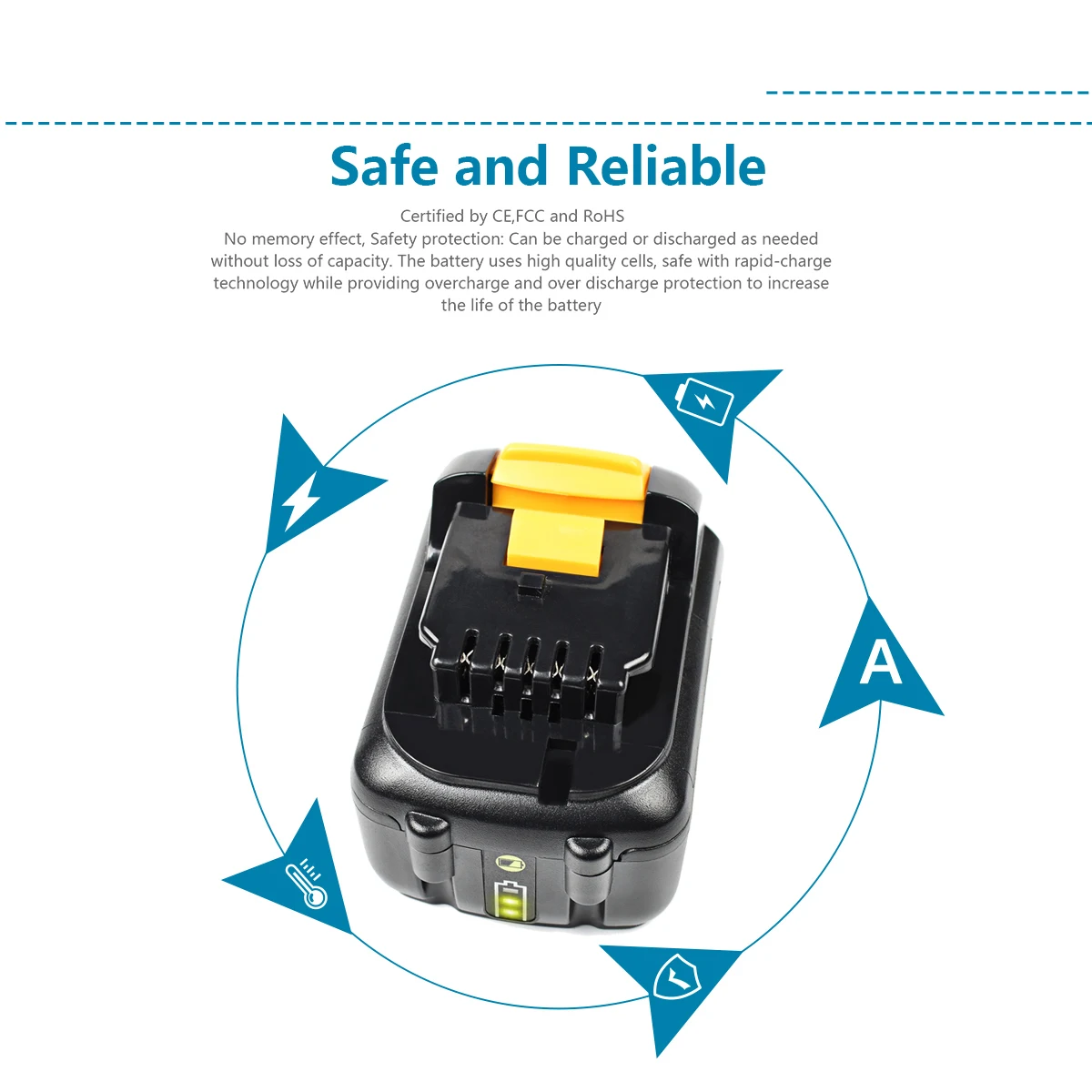 Safe and Reliable

Certified by CE,FCC and RoHS
No memory effect, Safety protection: Can be charged or discharged as needed without loss of capacity. The battery uses high quality cells, safe with rapid-charge technology while providing overcharge and over discharge protection to increase the life of the battery

A