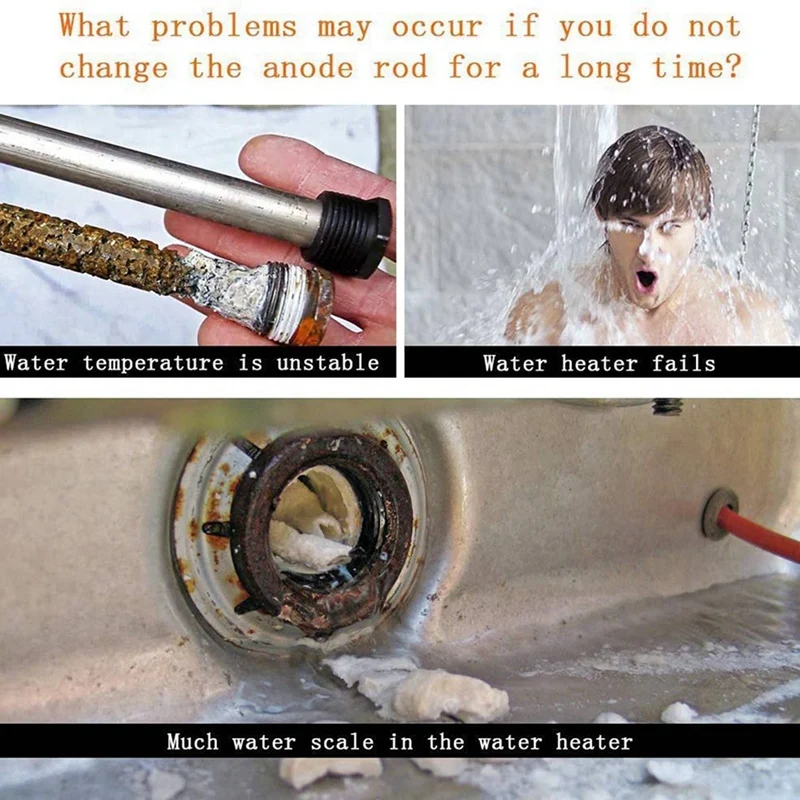 What problems may occur if you do not change the anode rod for a long time?

Water temperature is unstable

Water heater fails

Much water scale in the water heater