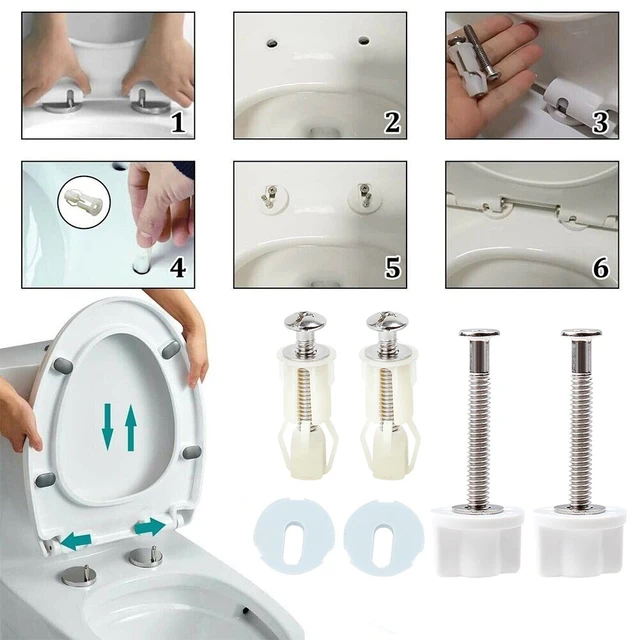 1
2
3
4
5
6